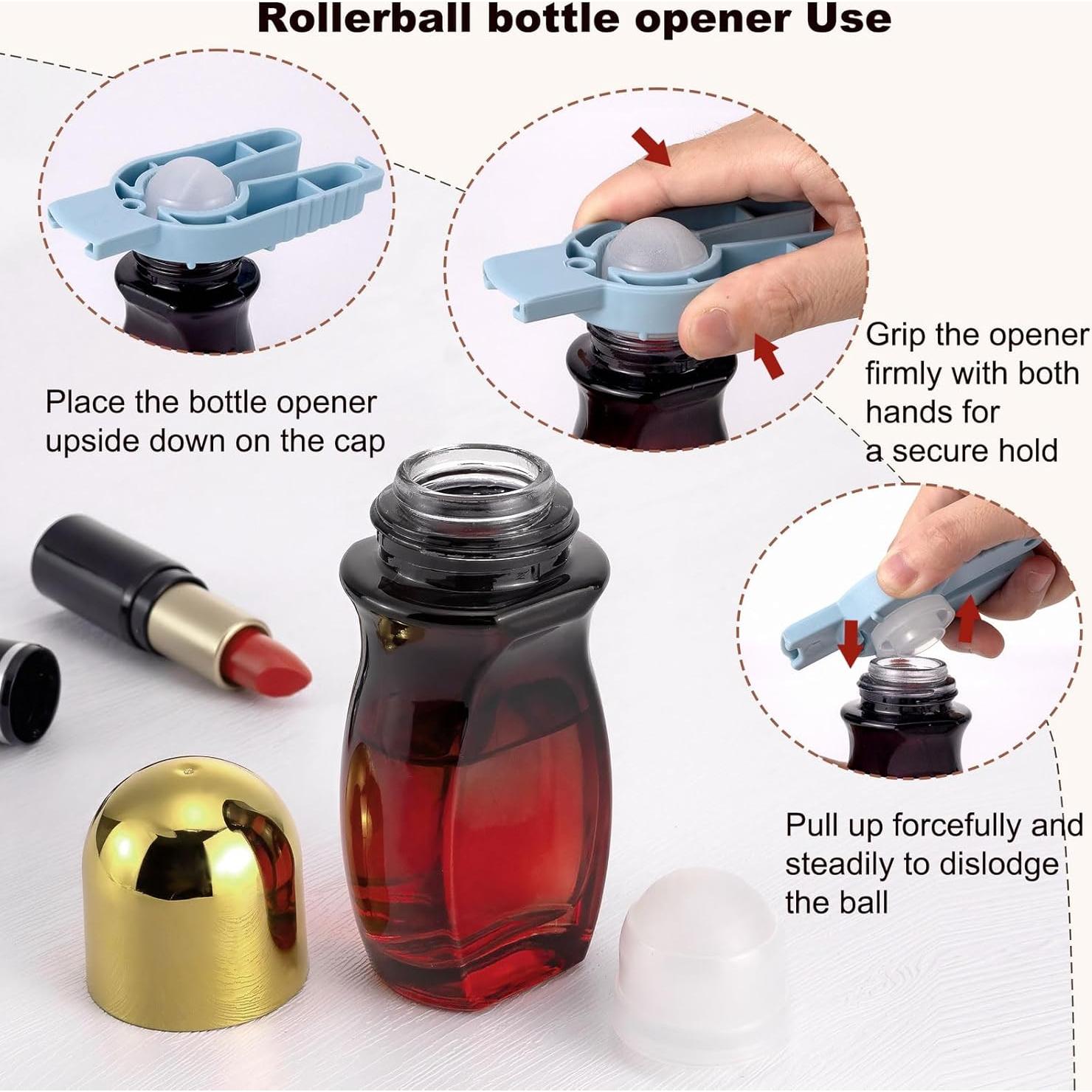 Rollerball bottle opener Use

Place the bottle opener upside down on the cap

Grip the opener firmly with both hands for a secure hold

Pull up forcefully and steadily to dislodge the ball