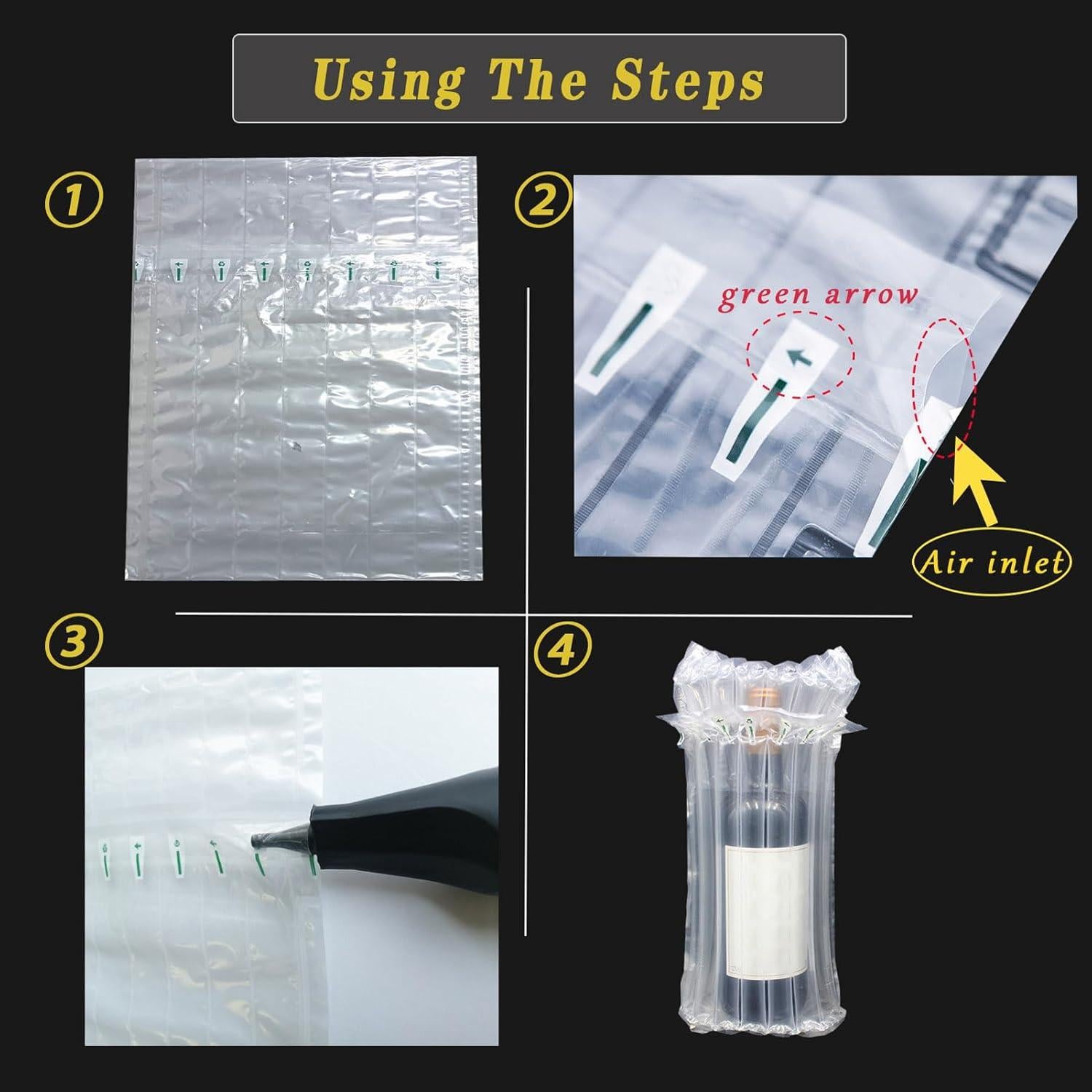 Using The Steps

①

②

green arrow

Air inlet

③

④