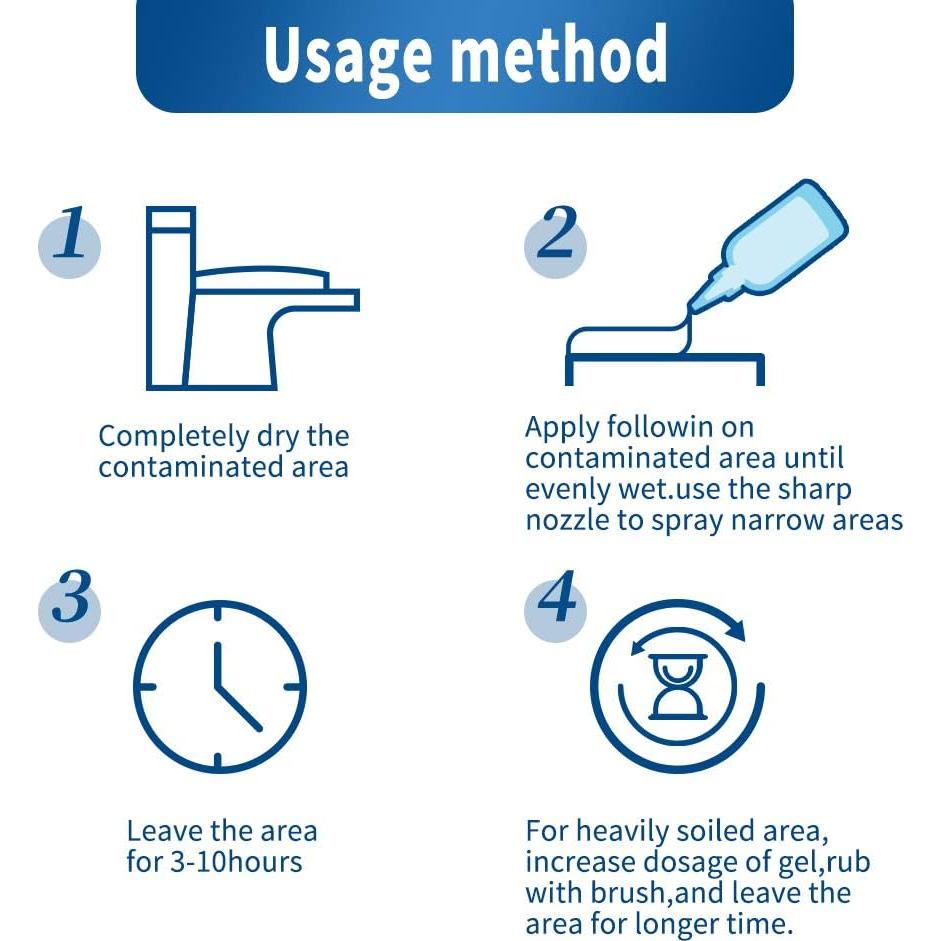 Usage method

1

Completely dry the contaminated area

2

Apply followin on contaminated area until evenly wet.use the sharp nozzle to spray narrow areas

3

Leave the area for 3-10hours

4

For heavily soiled area, increase dosage of gel,rub with brush,and leave the area for longer time.