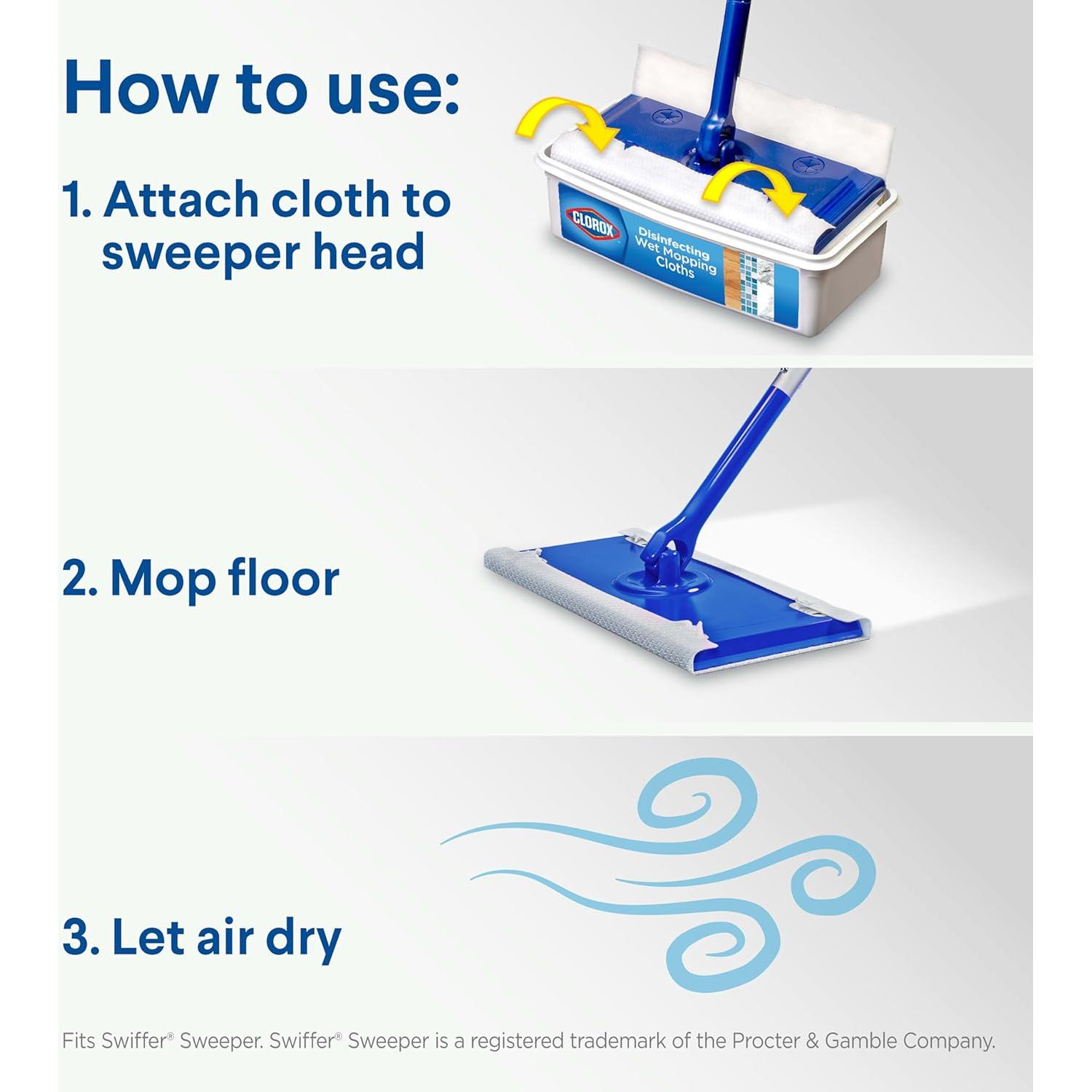 How to use:

1. Attach cloth to sweeper head

CLOROX
Disinfecting Wet Mopping Cloths

2. Mop floor

3. Let air dry

Fits Swiffer® Sweeper. Swiffer® Sweeper is a registered trademark of the Procter & Gamble Company.