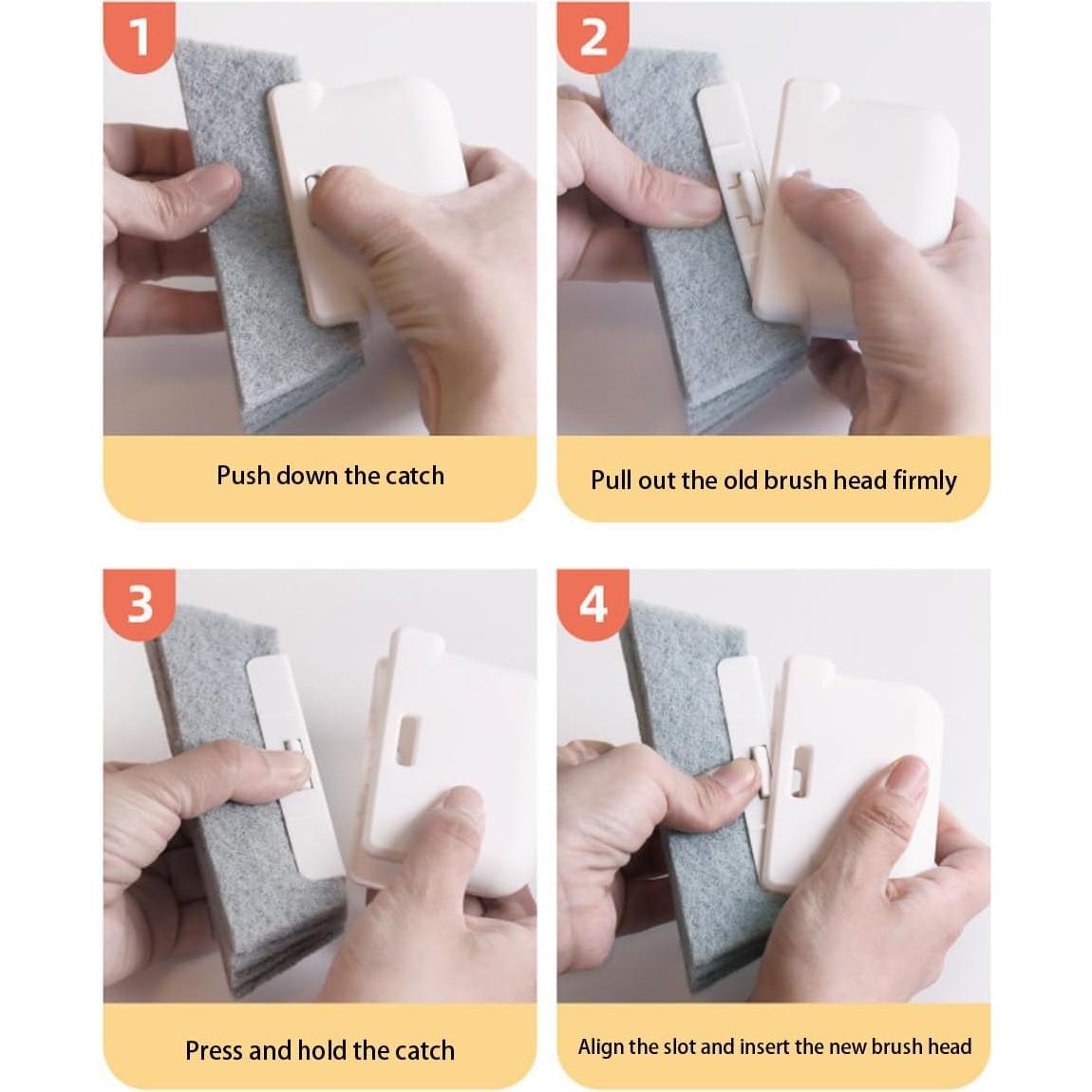 1

Push down the catch

2

Pull out the old brush head firmly

3

Press and hold the catch

4

Align the slot and insert the new brush head