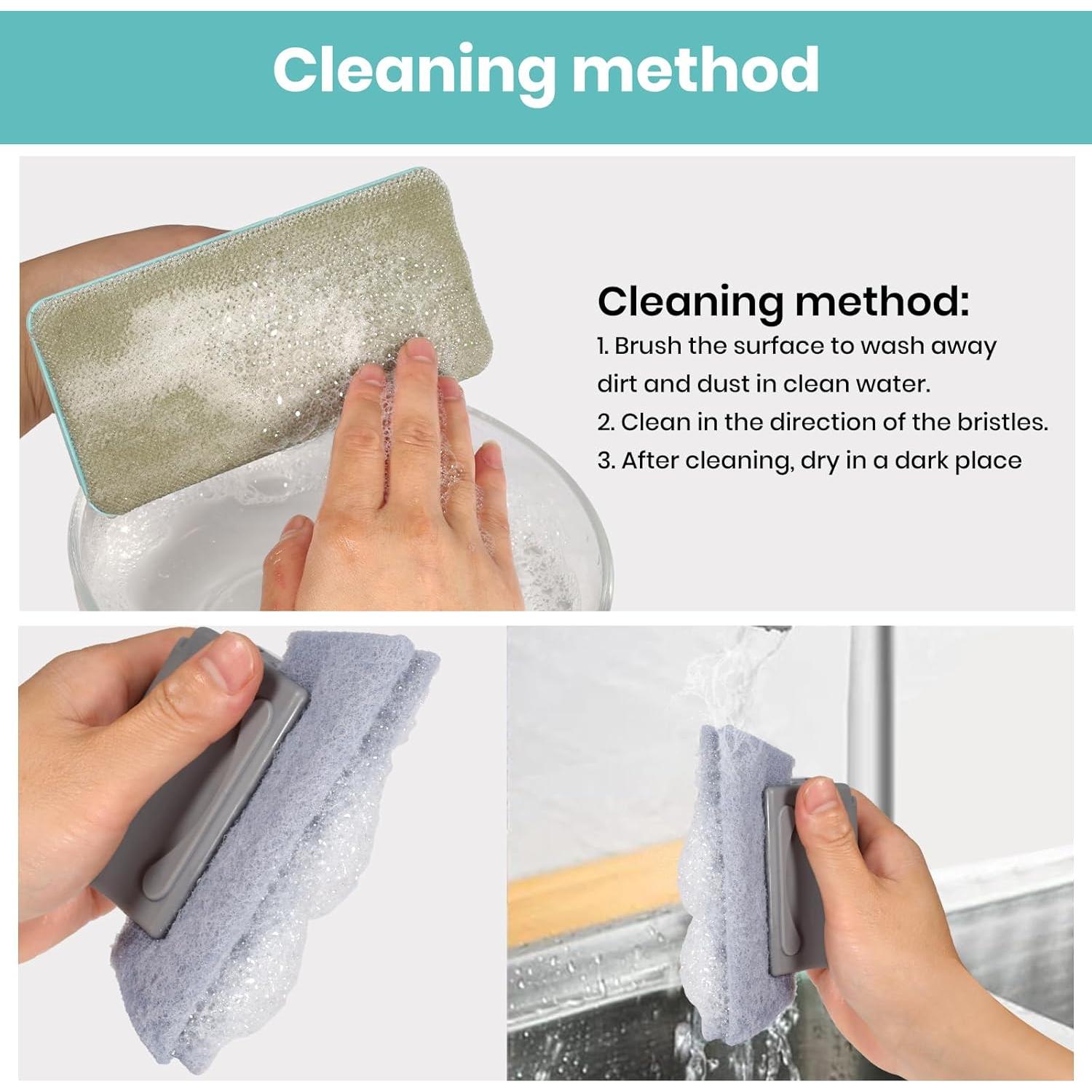 Cleaning method

Cleaning method:
1. Brush the surface to wash away dirt and dust in clean water.
2. Clean in the direction of the bristles.
3. After cleaning, dry in a dark place