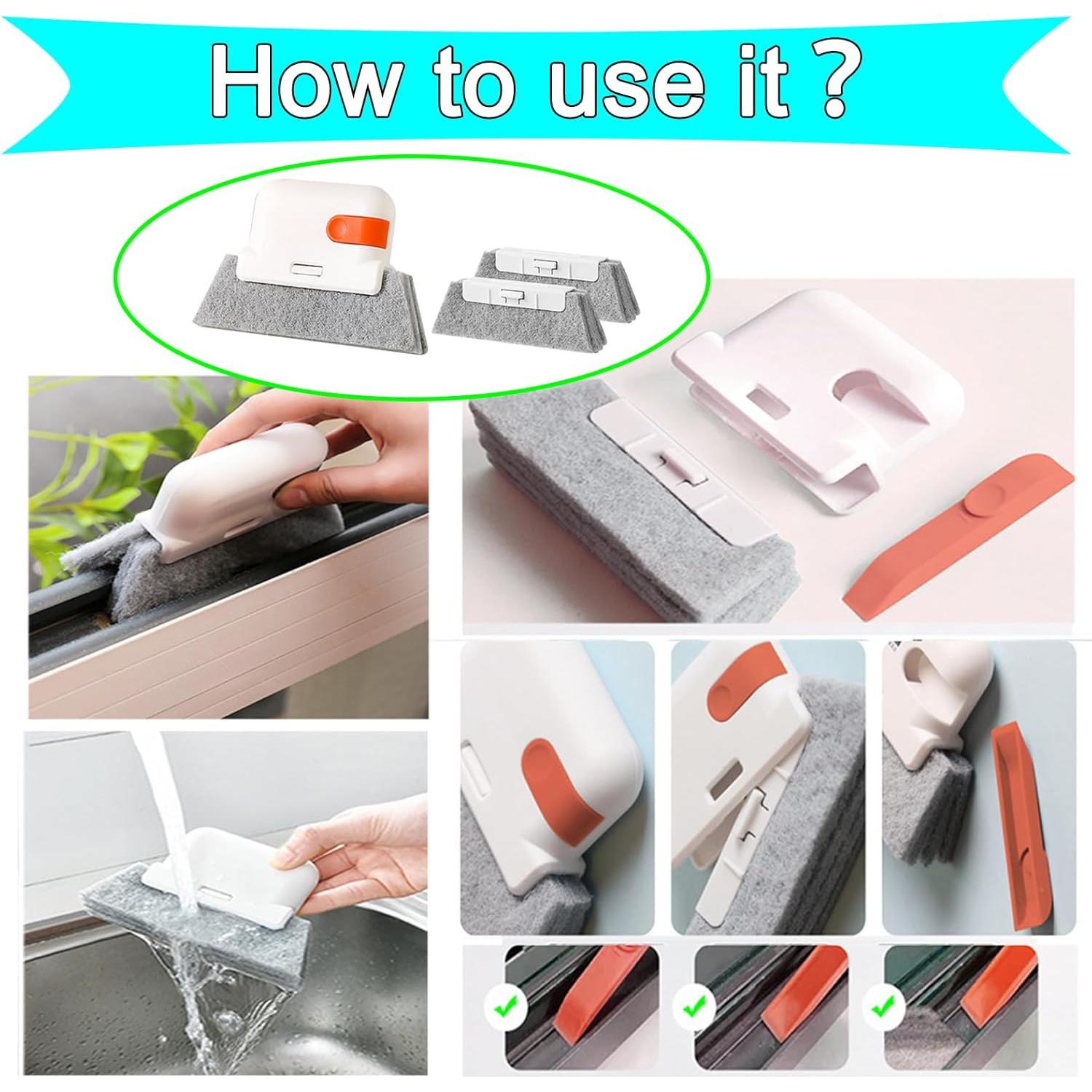 How to use it ?