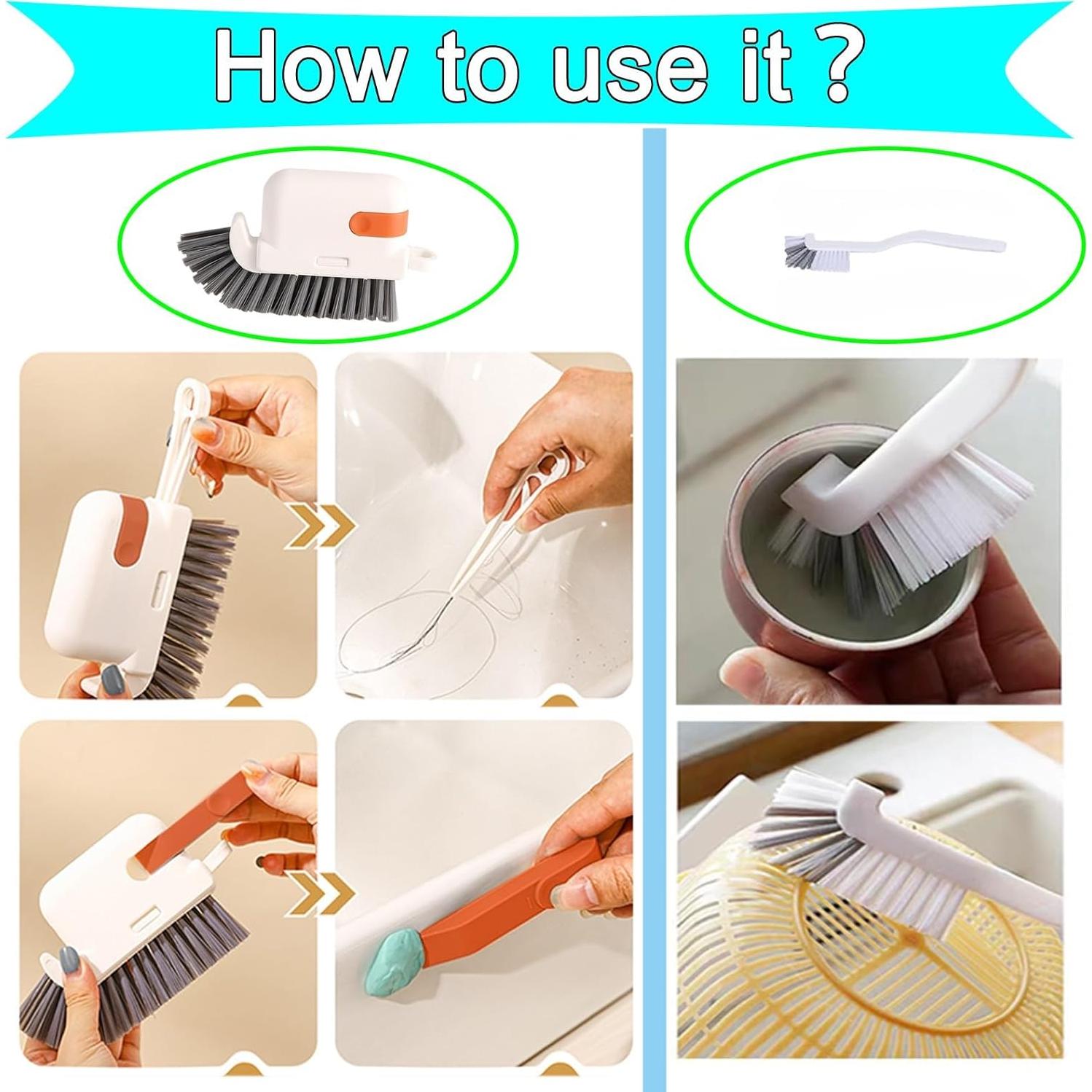 How to use it ?