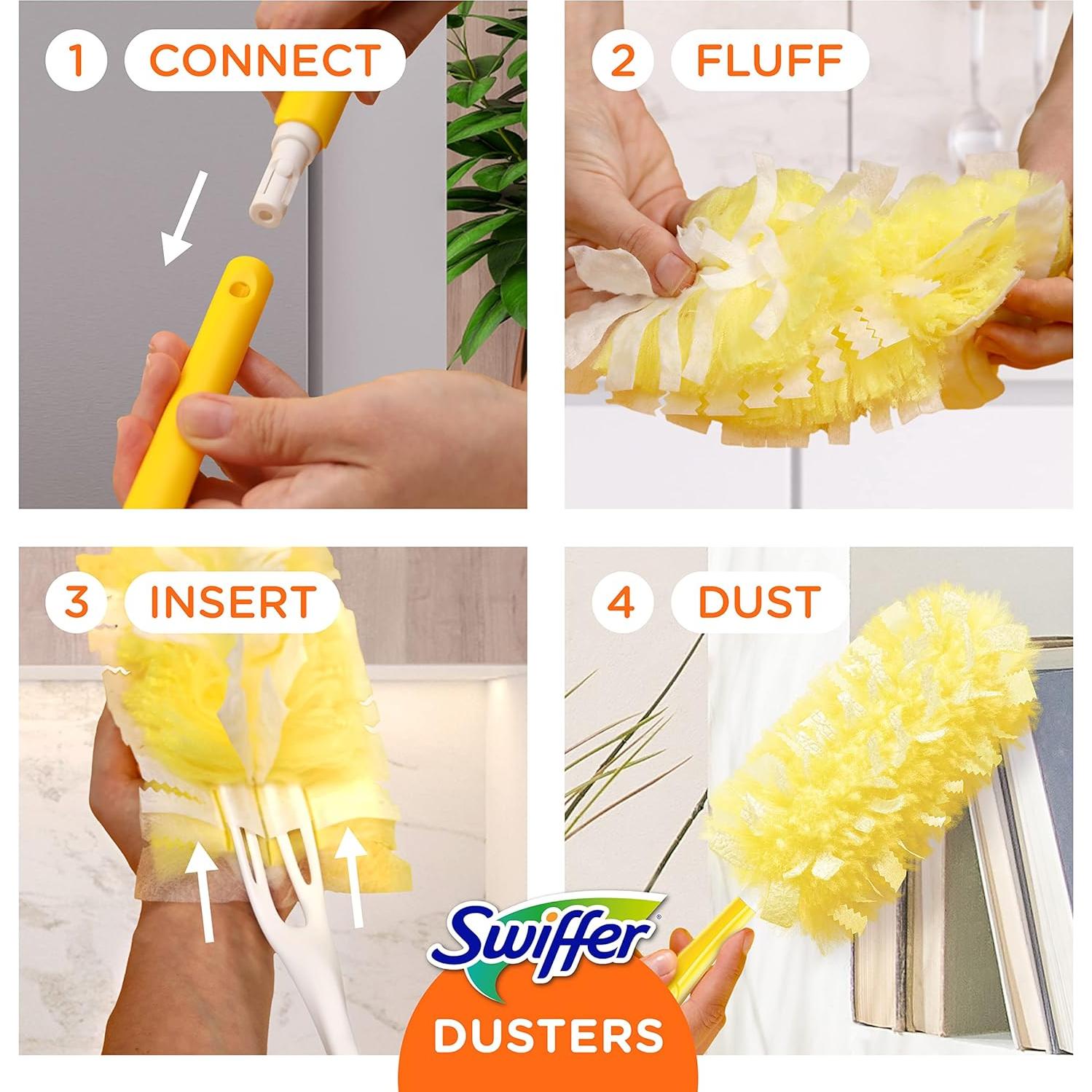 1 CONNECT

2 FLUFF

3 INSERT

4 DUST

Swiffer®
DUSTERS