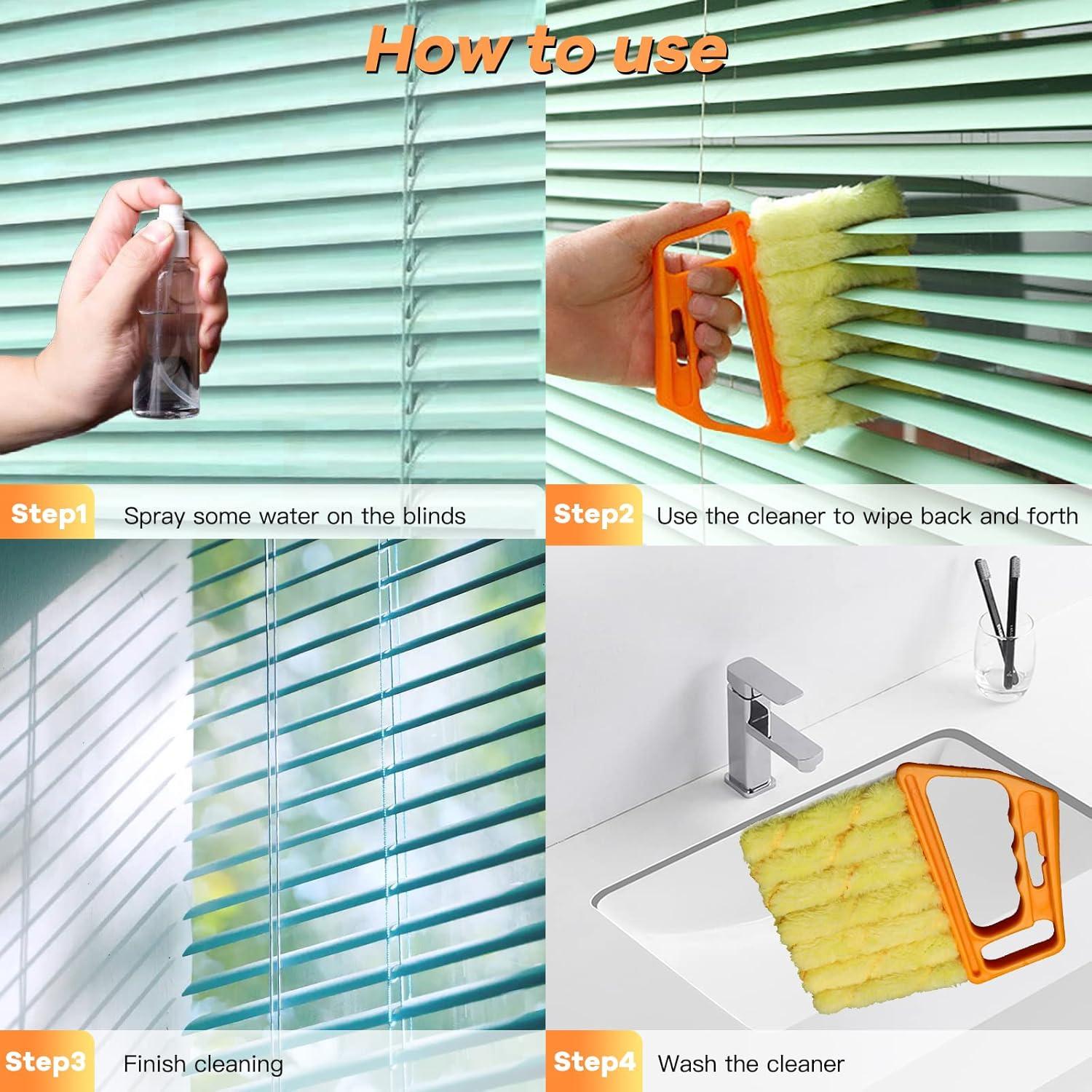 How to use

Step1 Spray some water on the blinds

Step2 Use the cleaner to wipe back and forth

Step3 Finish cleaning

Step4 Wash the cleaner