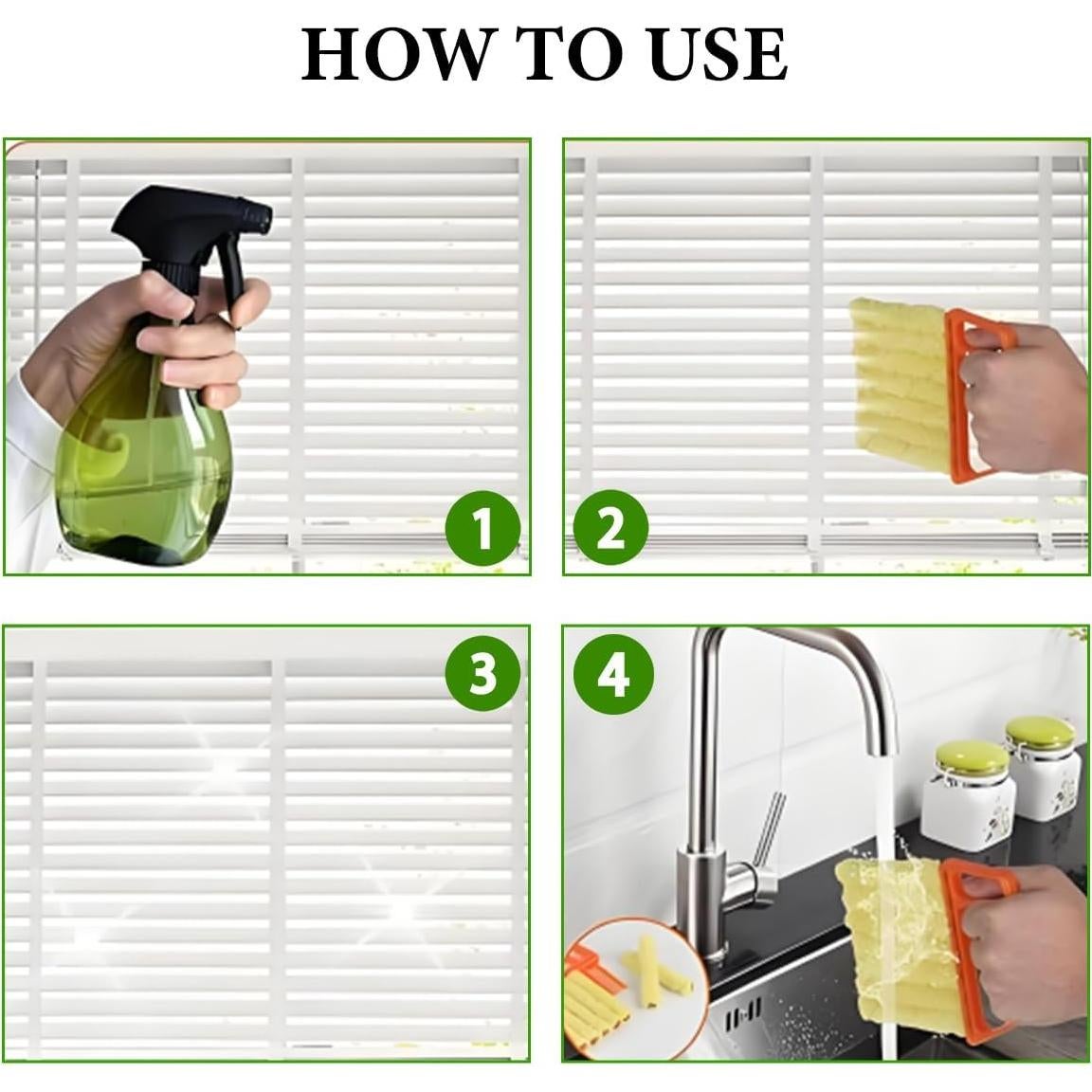 HOW TO USE

1

2

3

4