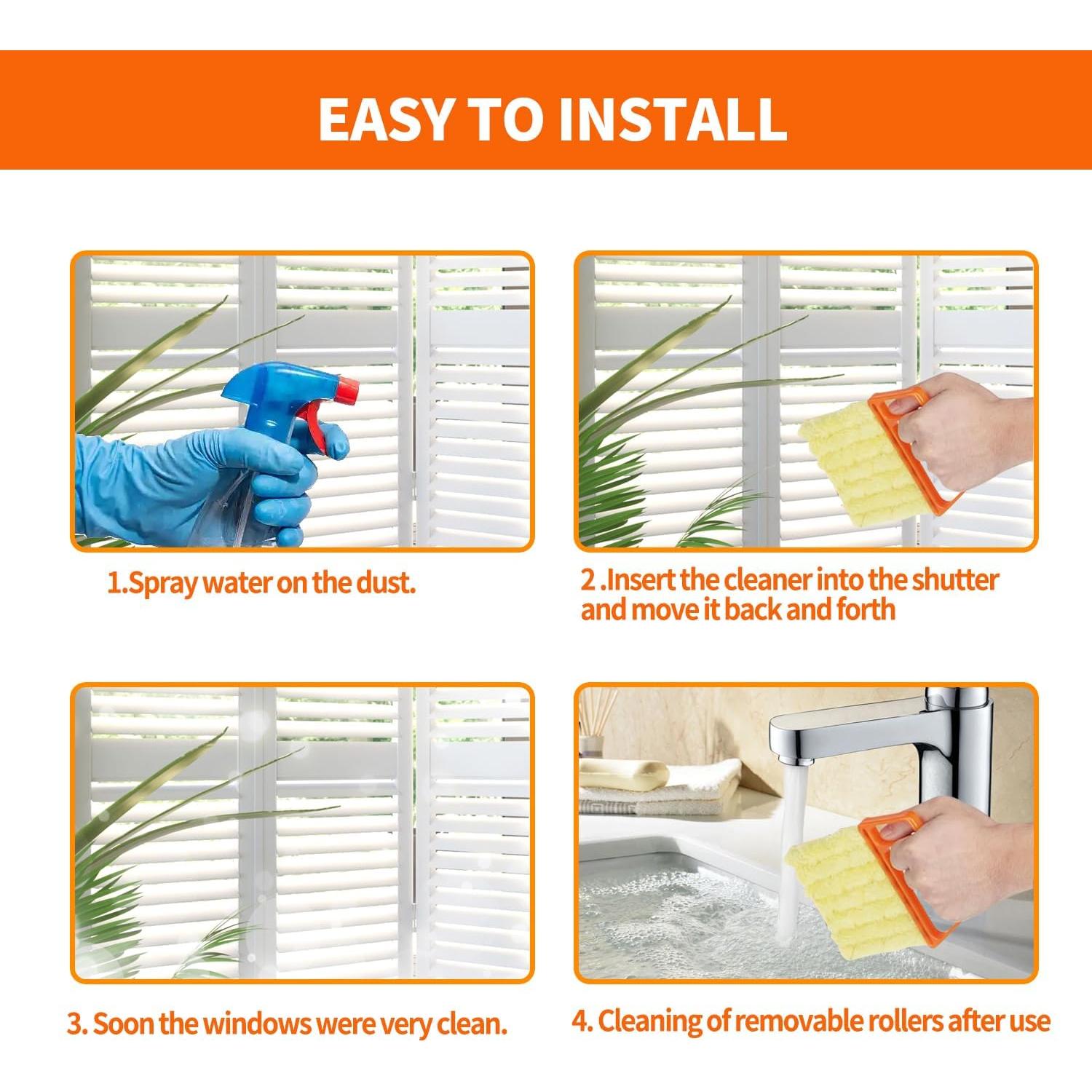 EASY TO INSTALL

1.Spray water on the dust.

2 .Insert the cleaner into the shutter and move it back and forth

3. Soon the windows were very clean.

4. Cleaning of removable rollers after use