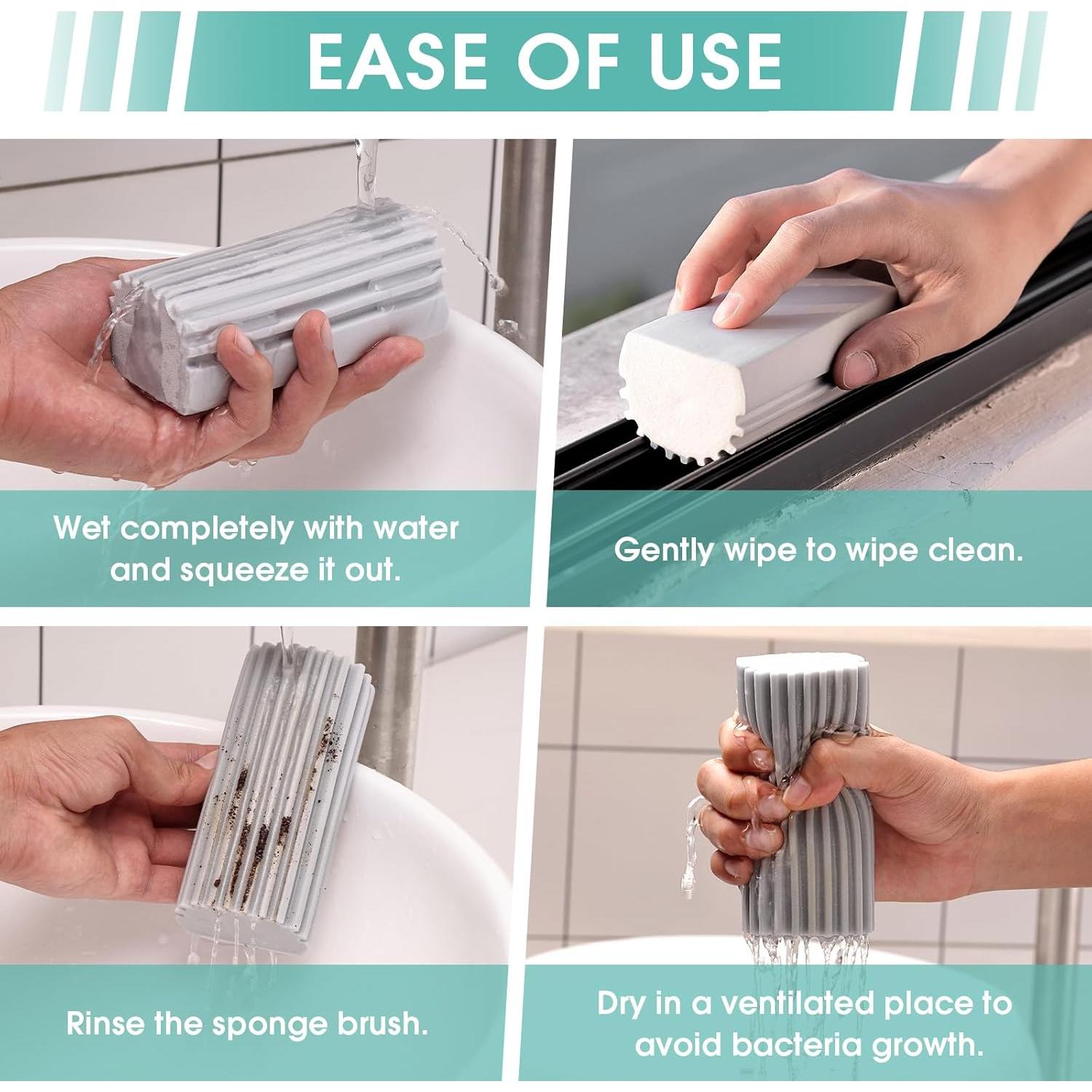 EASE OF USE

Wet completely with water and squeeze it out.

Gently wipe to wipe clean.

Rinse the sponge brush.

Dry in a ventilated place to avoid bacteria growth.