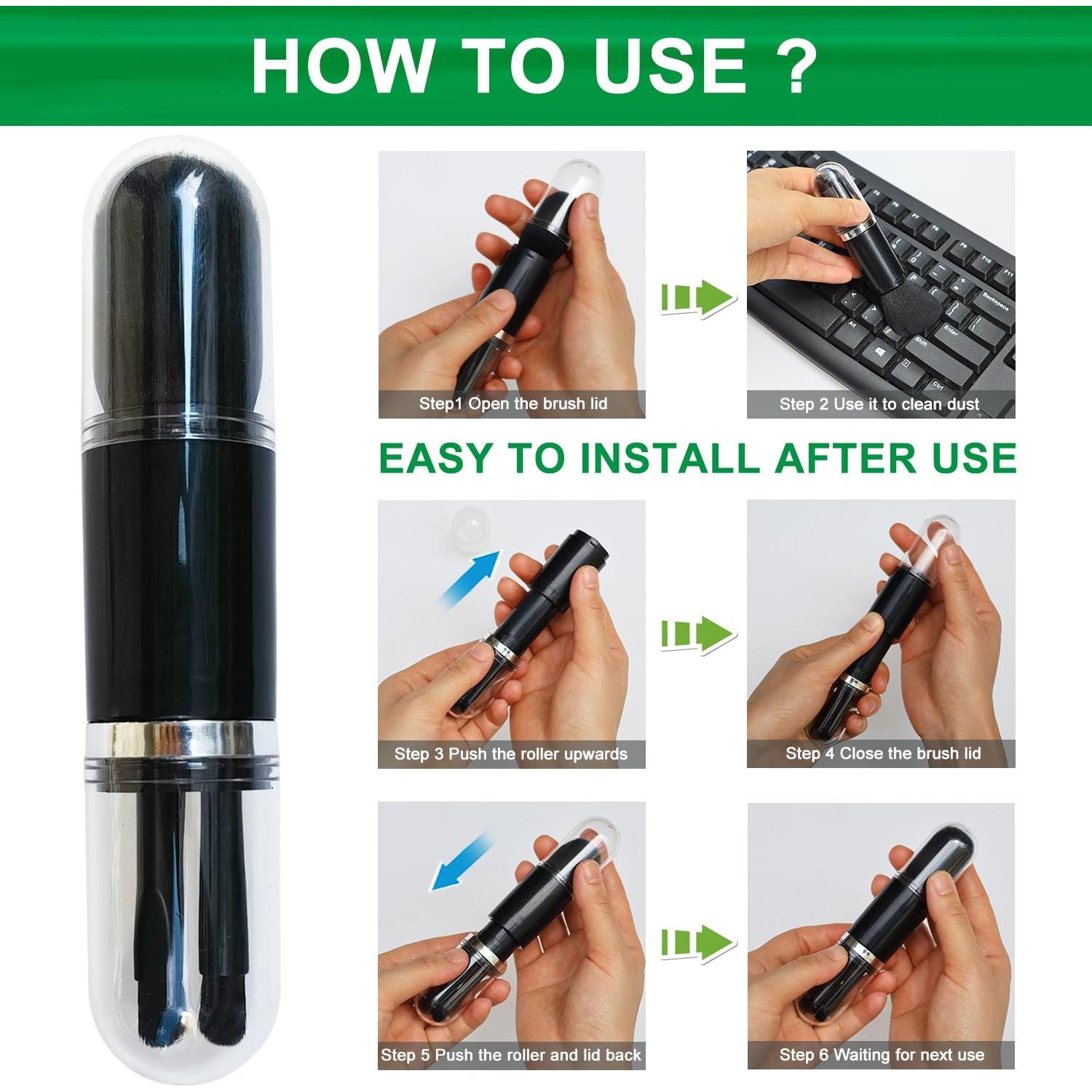 HOW TO USE ?

Step1 Open the brush lid

Step 2 Use it to clean dust

EASY TO INSTALL AFTER USE

Step 3 Push the roller upwards

Step 4 Close the brush lid

Step 5 Push the roller and lid back

Step 6 Waiting for next use