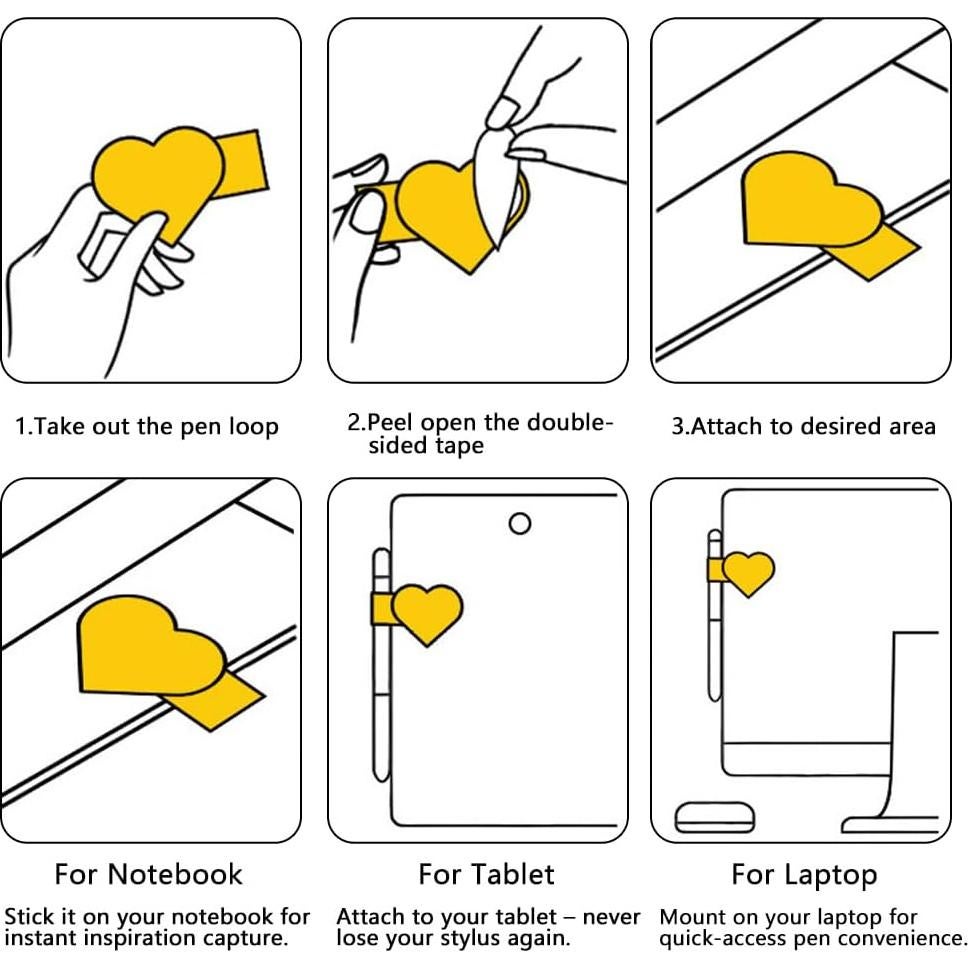 1.Take out the pen loop

2.Peel open the double-sided tape

3.Attach to desired area

For Notebook

Stick it on your notebook for instant inspiration capture.

For Tablet

Attach to your tablet – never lose your stylus again.

For Laptop

Mount on your laptop for quick-access pen convenience.