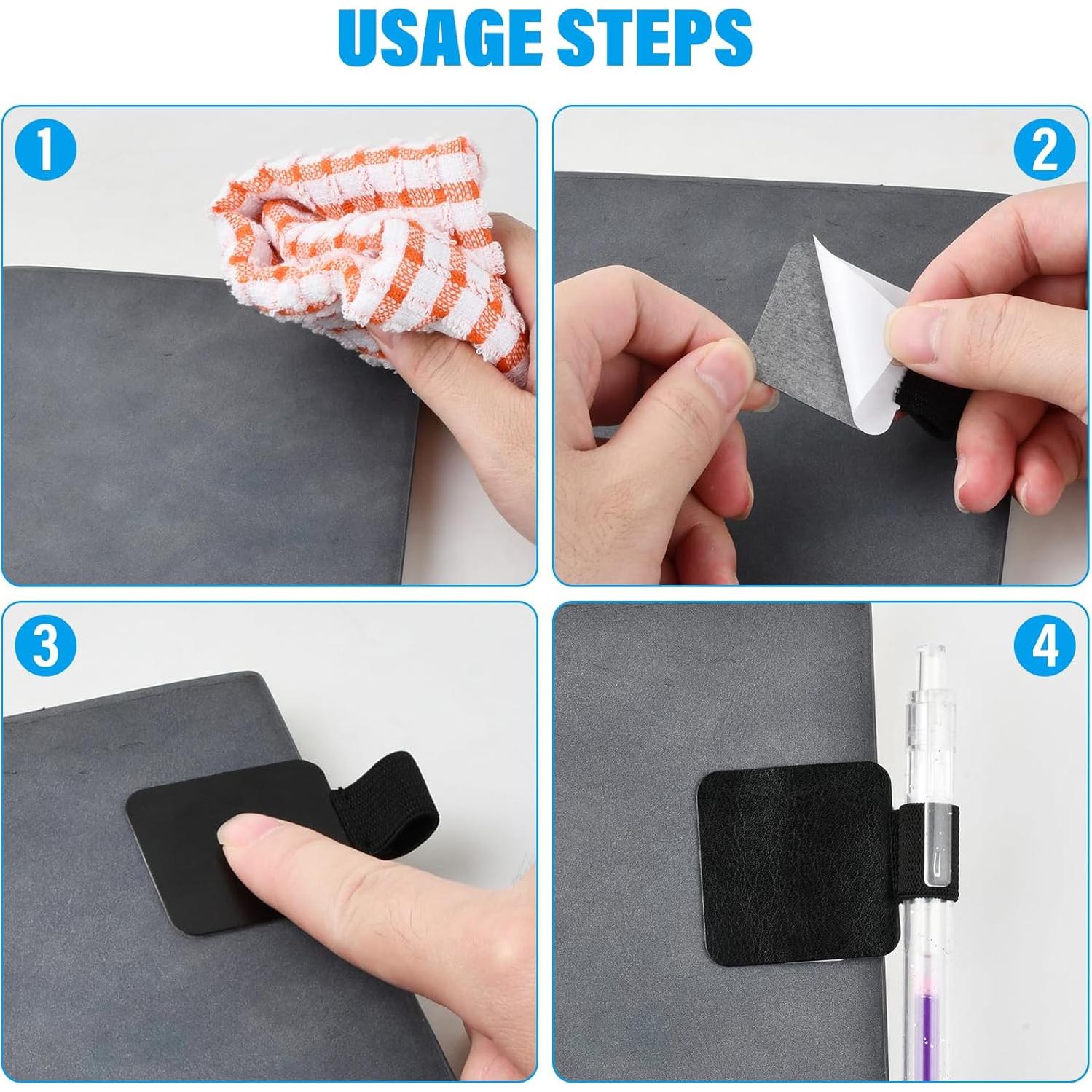 USAGE STEPS

1

2

3

4