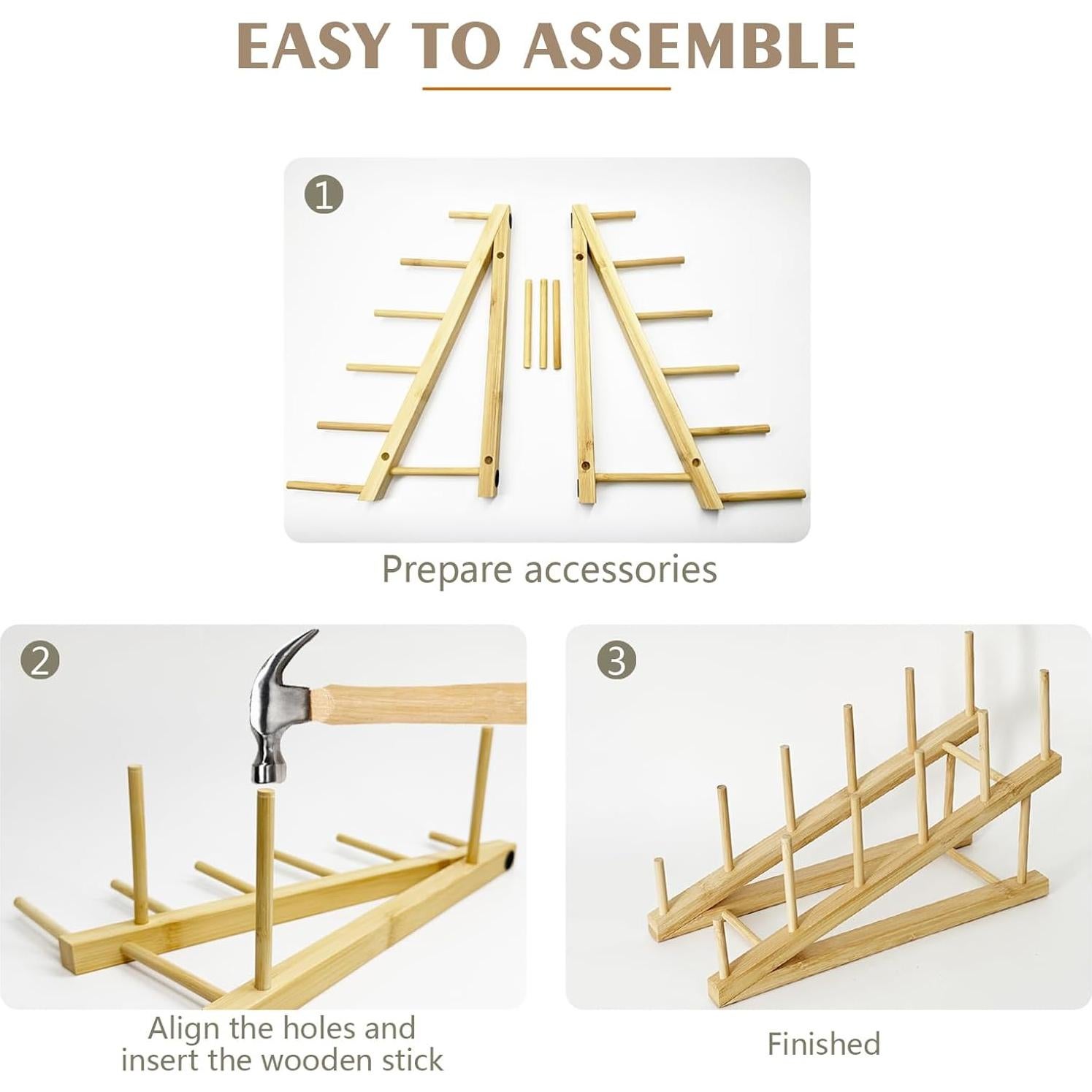 EASY TO ASSEMBLE

1

Prepare accessories

2

Align the holes and insert the wooden stick

3

Finished