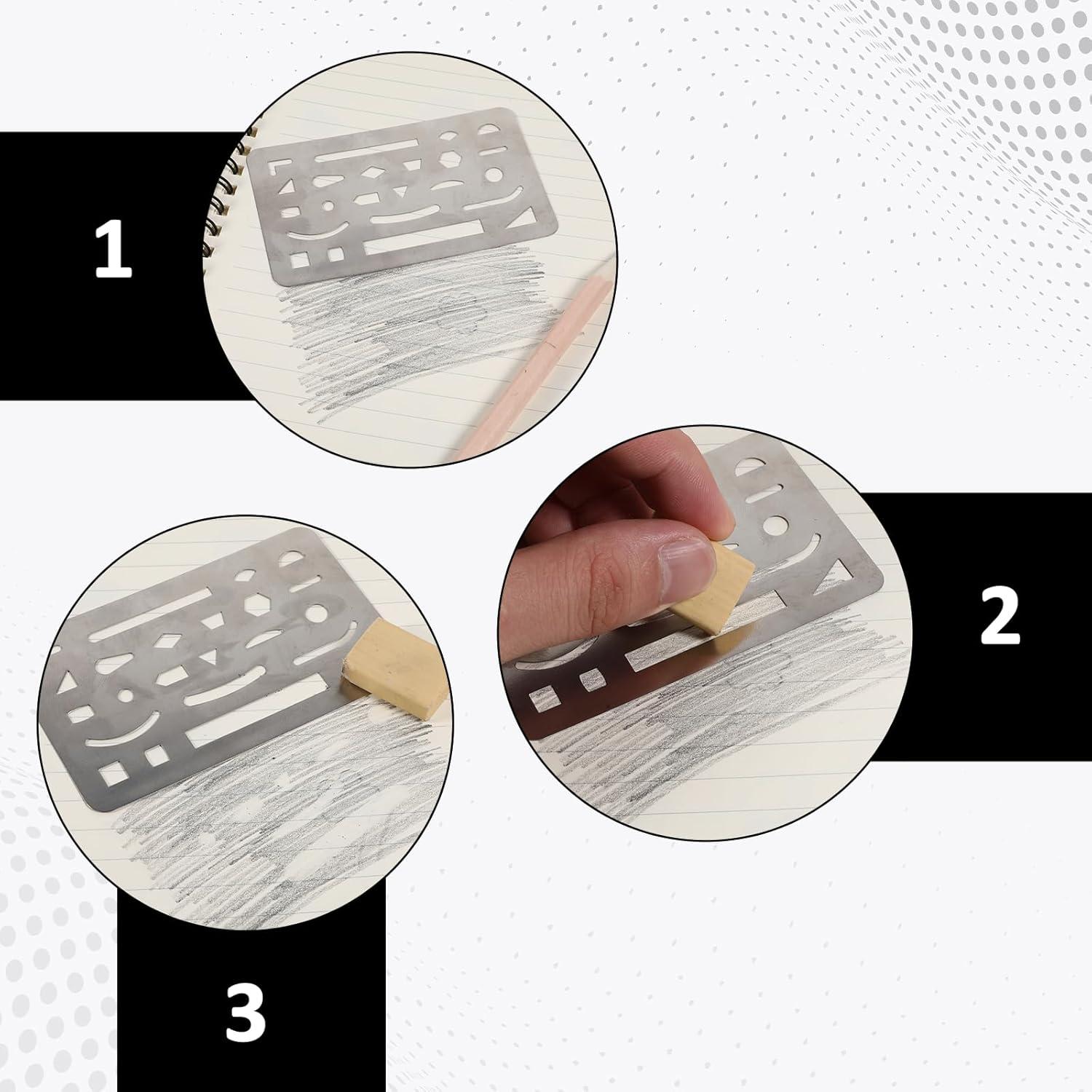 1

2

3