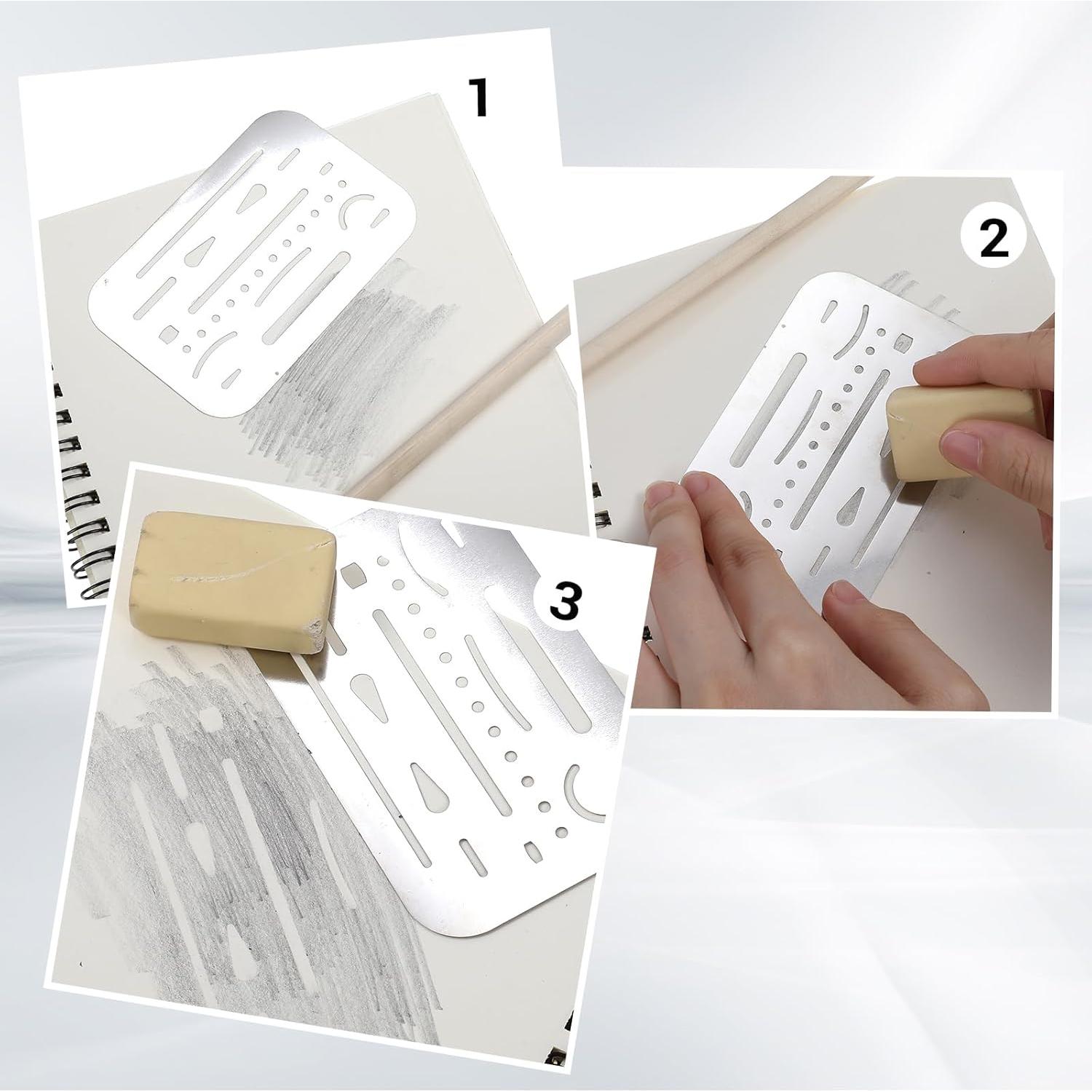 1

2

3