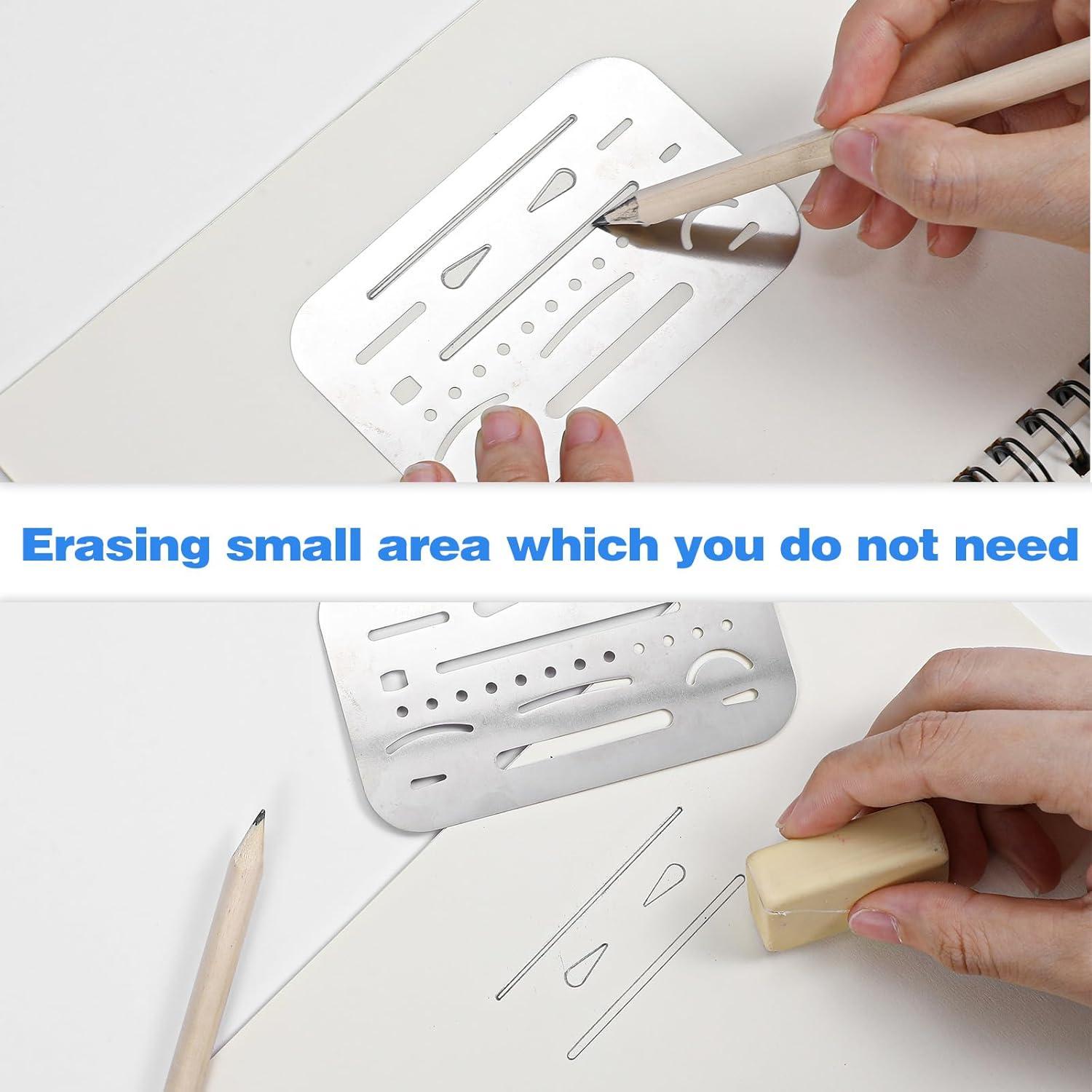 Erasing small area which you do not need