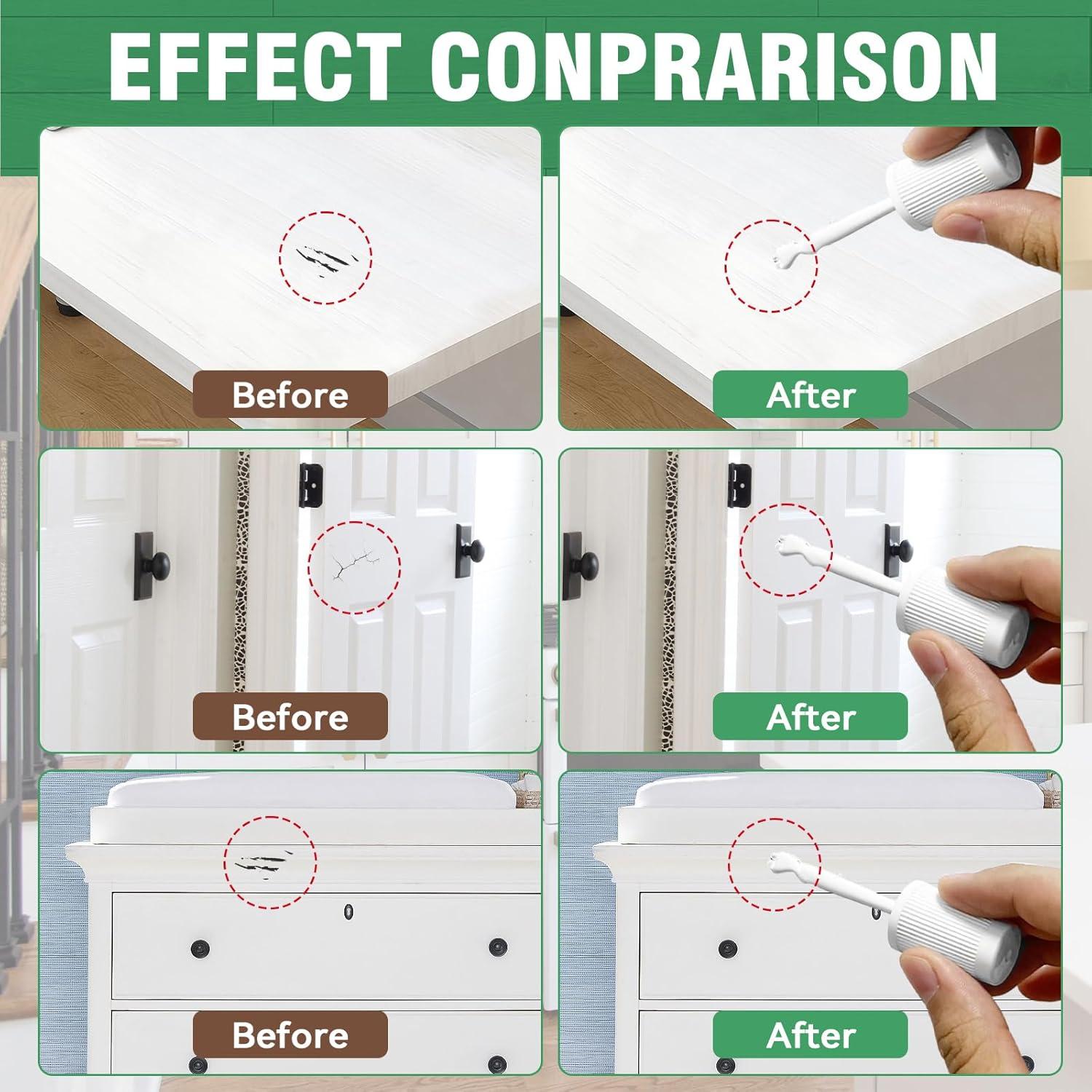 EFFECT CONPRARISON

Before

After

Before

After

Before

After