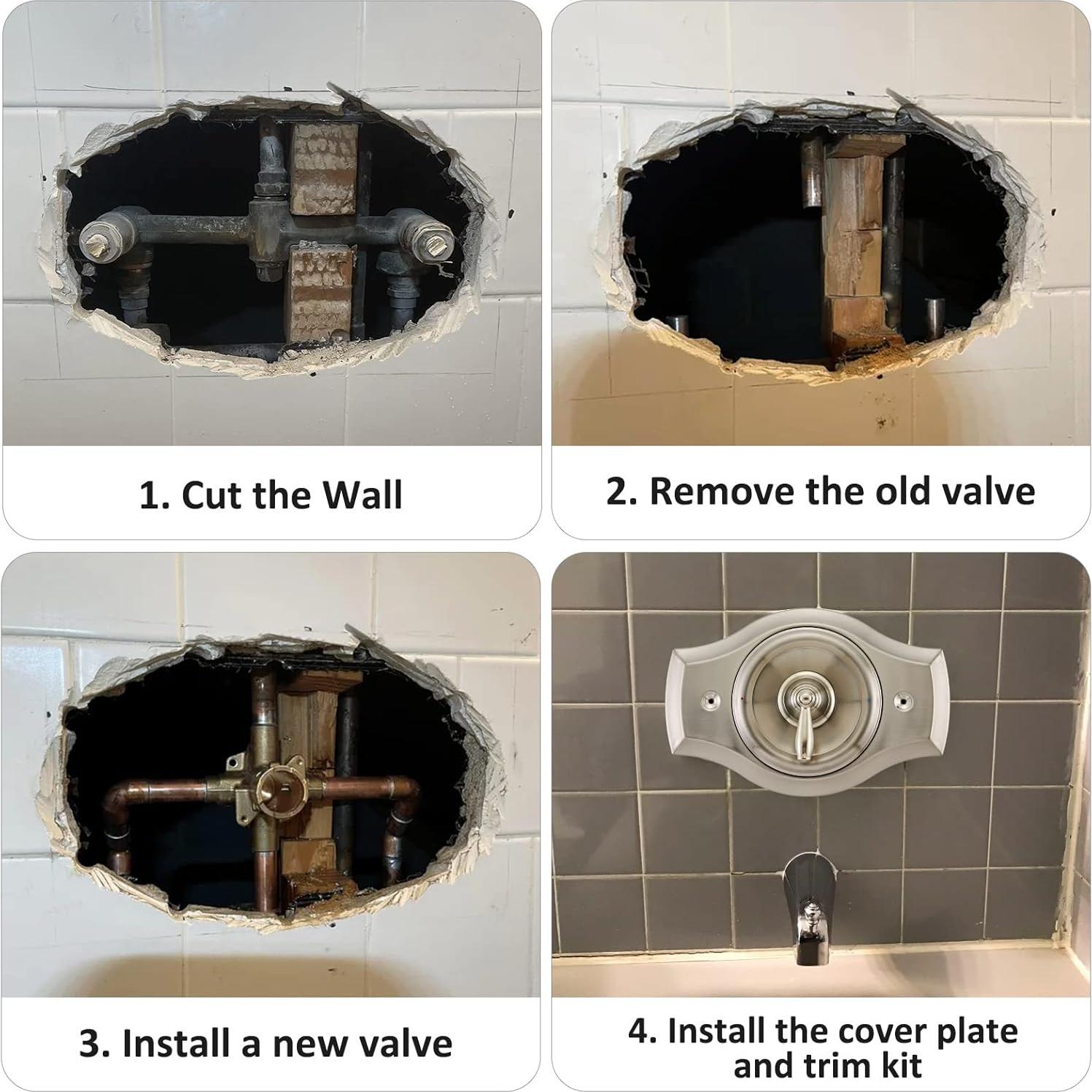 1. Cut the Wall

2. Remove the old valve

3. Install a new valve

4. Install the cover plate and trim kit