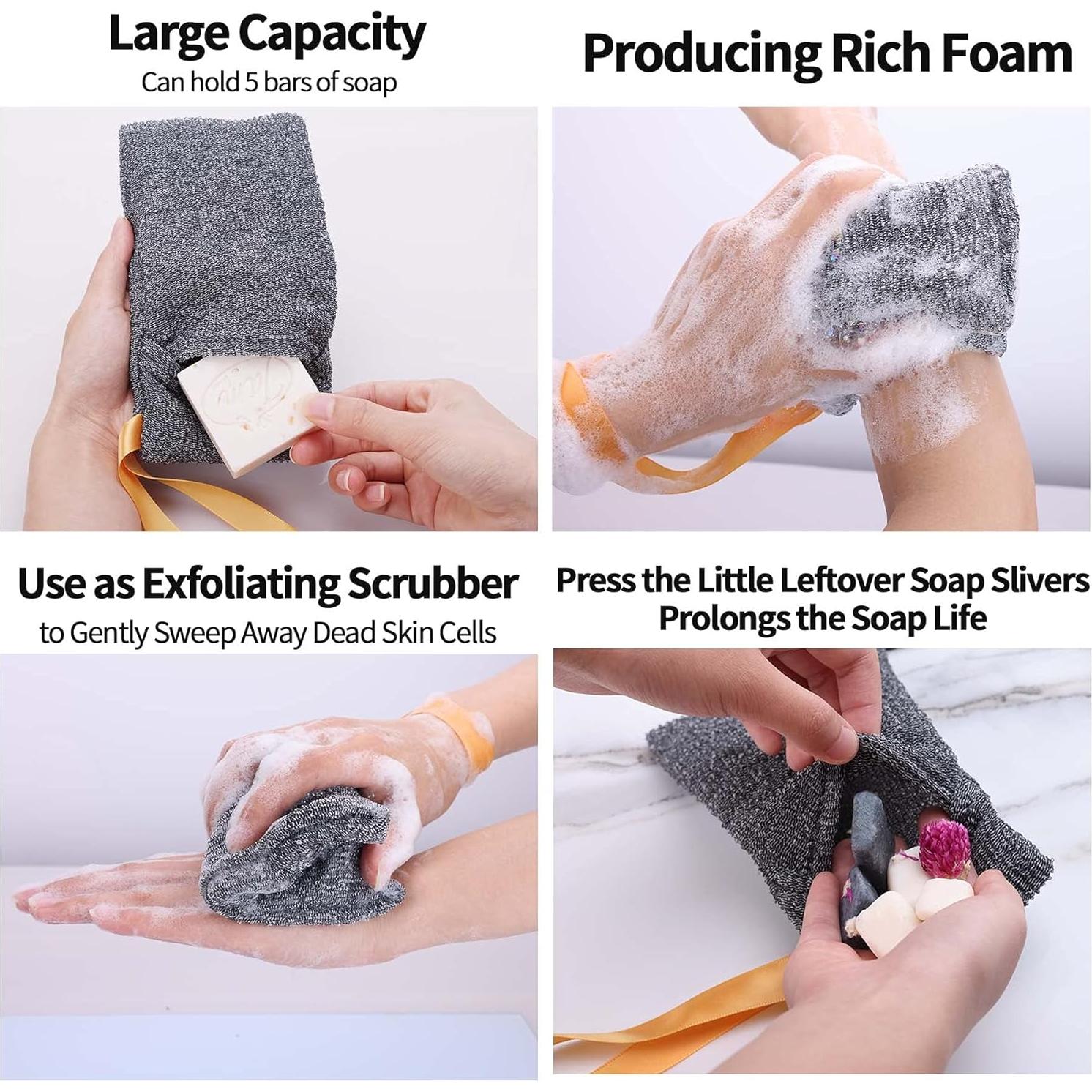 Large Capacity
Can hold 5 bars of soap

Producing Rich Foam

Use as Exfoliating Scrubber
to Gently Sweep Away Dead Skin Cells

Press the Little Leftover Soap Slivers
Prolongs the Soap Life