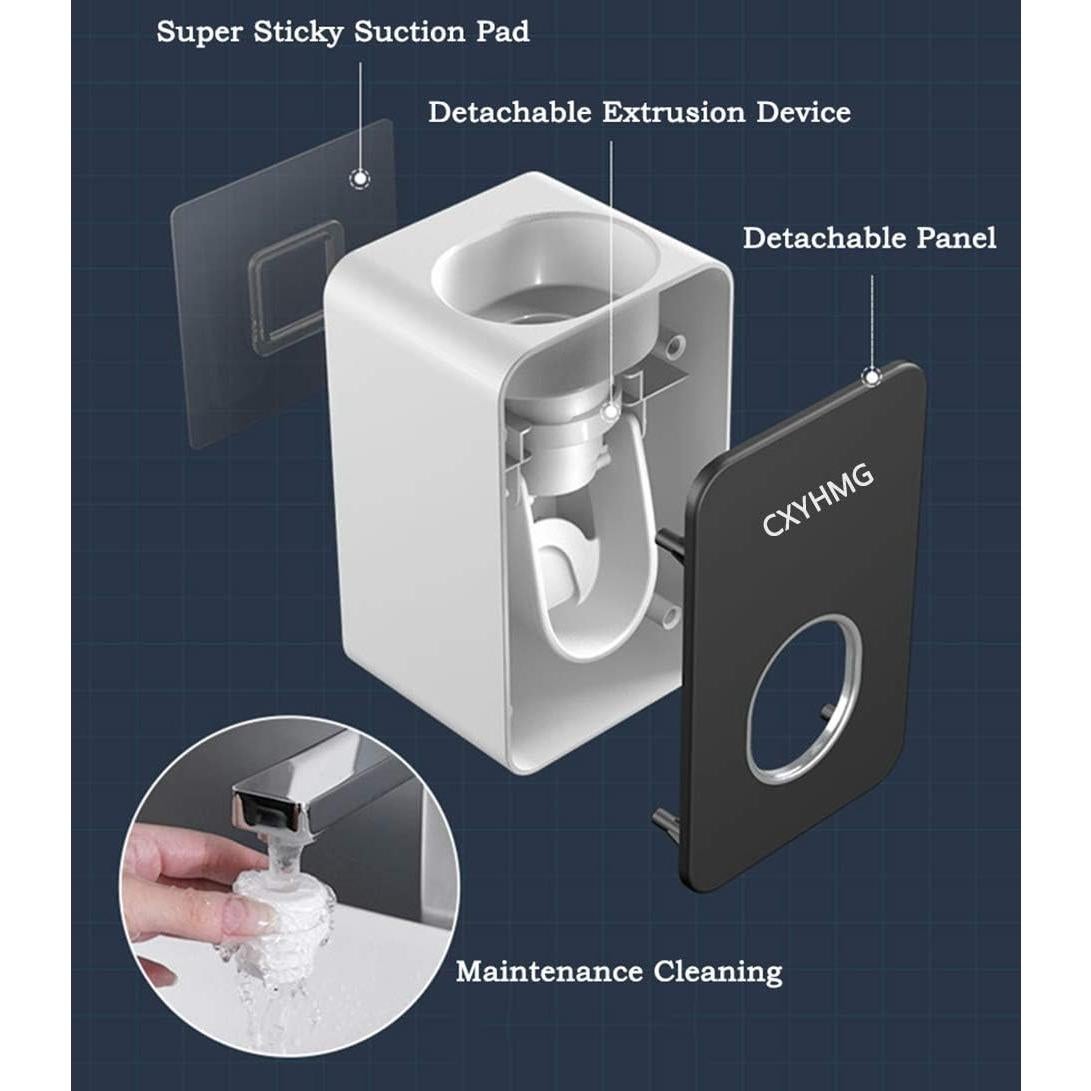 Super Sticky Suction Pad

Detachable Extrusion Device

Detachable Panel

CXYHMG

Maintenance Cleaning