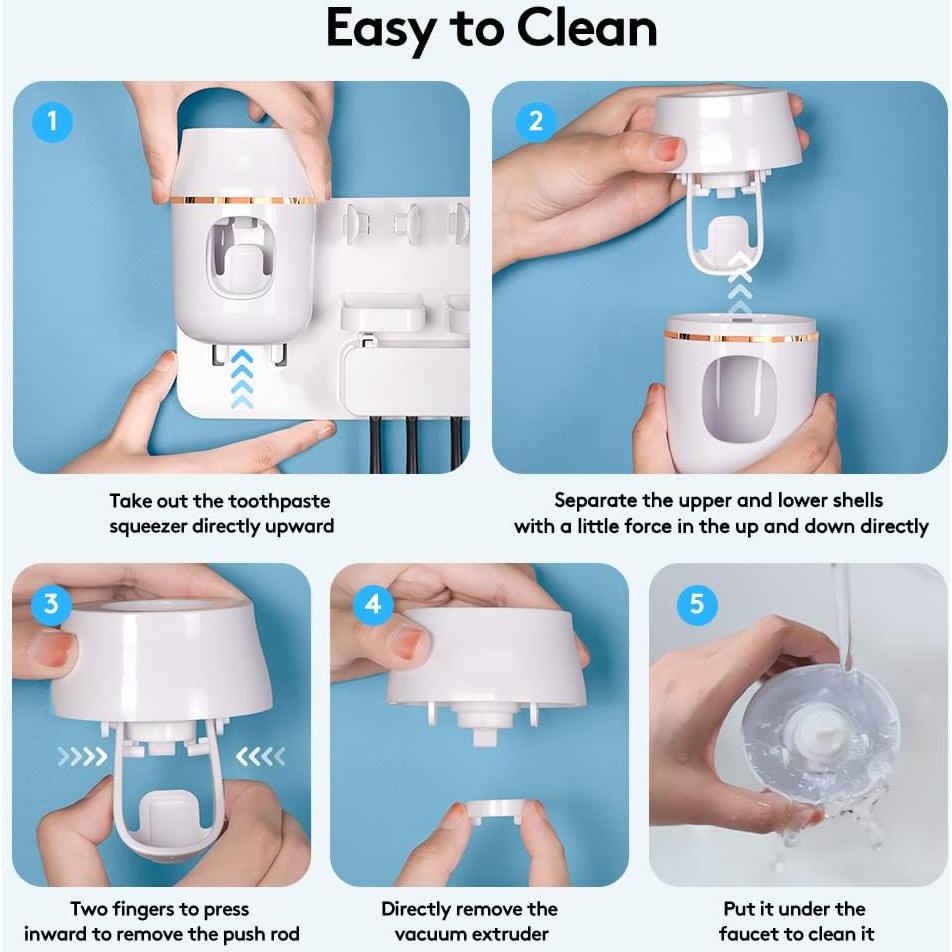 Easy to Clean

1

Take out the toothpaste squeezer directly upward

2

Separate the upper and lower shells with a little force in the up and down directly

3

Two fingers to press inward to remove the push rod

4

Directly remove the vacuum extruder

5

Put it under the faucet to clean it