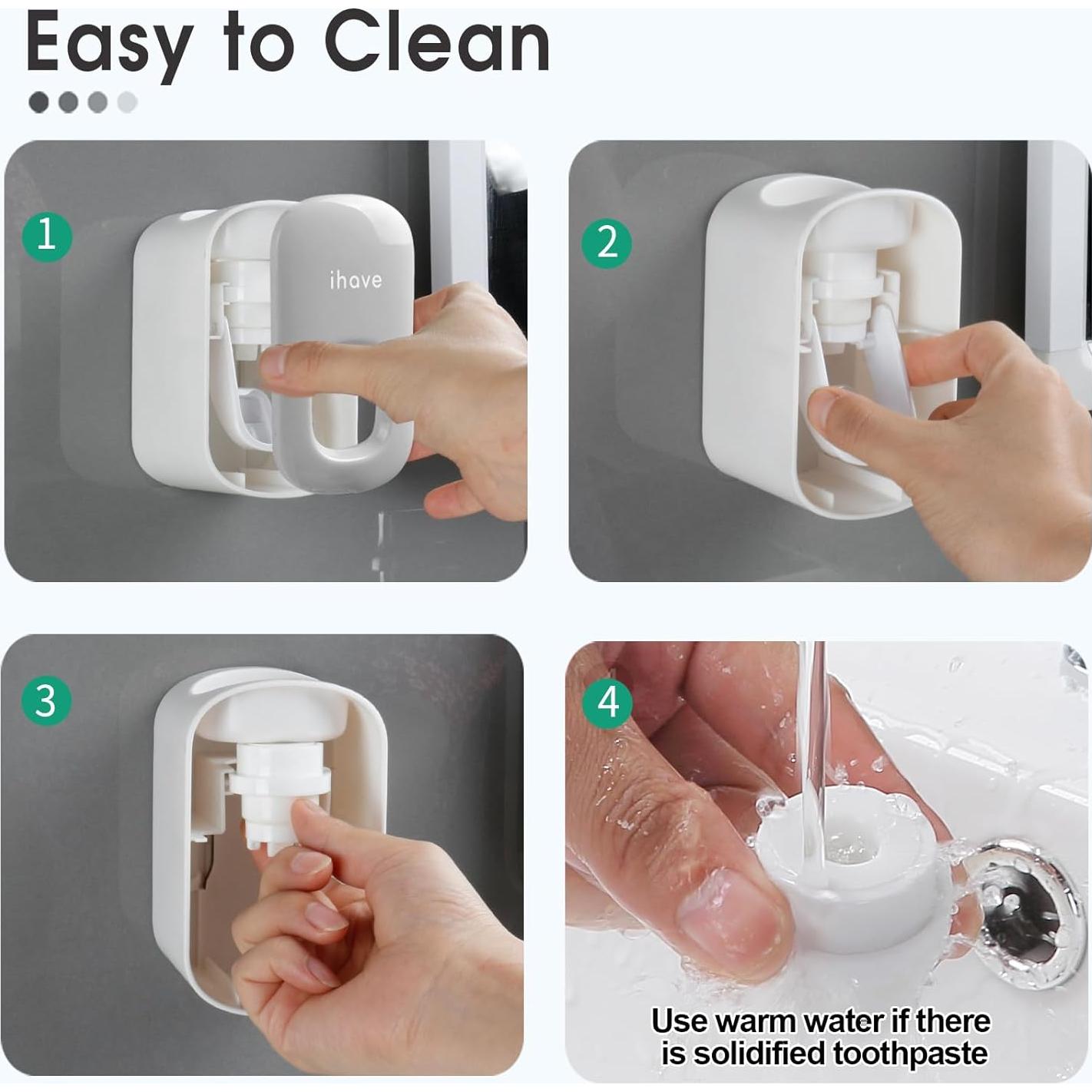 Easy to Clean

1

ihave

2

3

4

Use warm water if there is solidified toothpaste