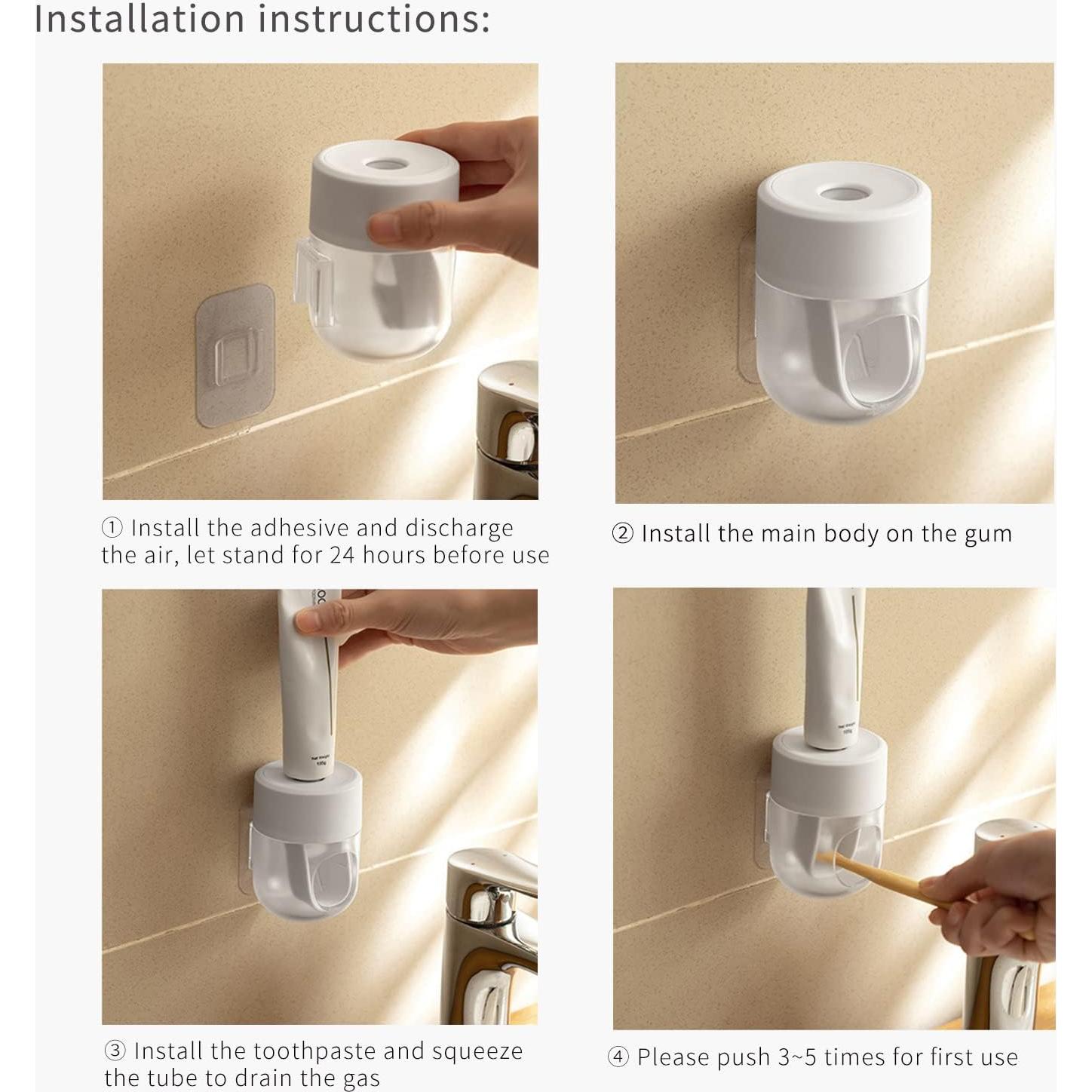 Installation instructions:

① Install the adhesive and discharge the air, let stand for 24 hours before use

② Install the main body on the gum

③ Install the toothpaste and squeeze the tube to drain the gas

④ Please push 3~5 times for first use