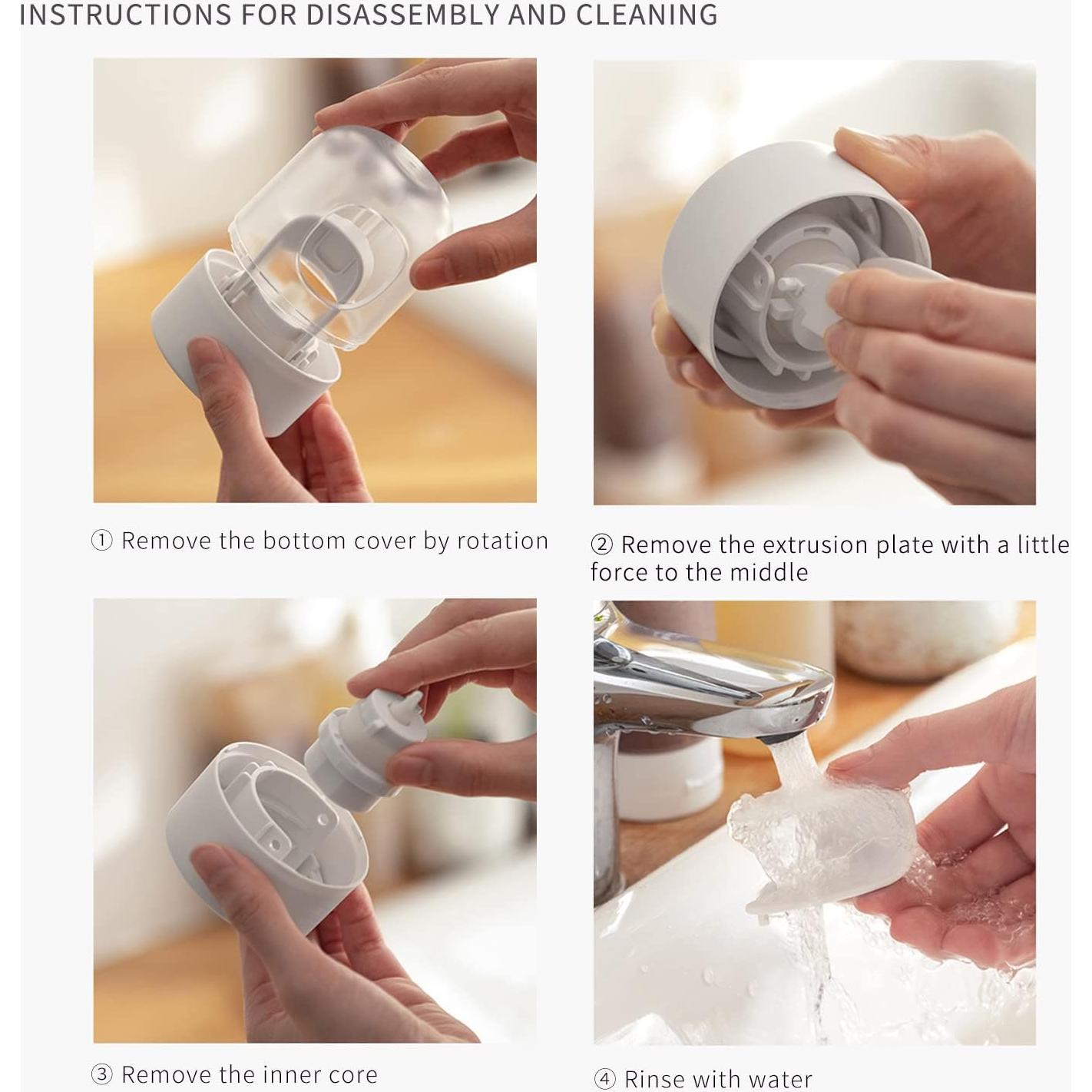 INSTRUCTIONS FOR DISASSEMBLY AND CLEANING

① Remove the bottom cover by rotation

② Remove the extrusion plate with a little force to the middle

③ Remove the inner core

④ Rinse with water