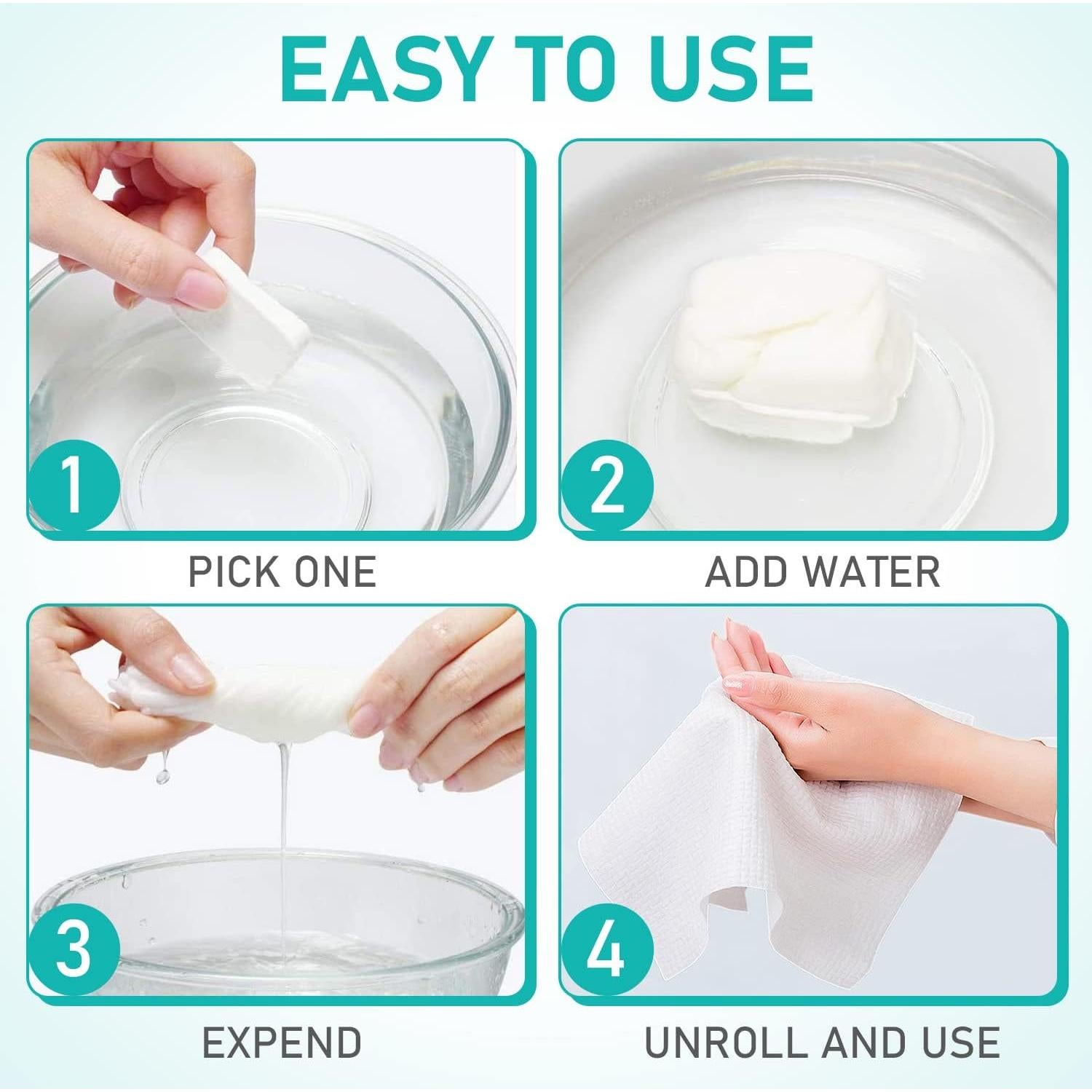 EASY TO USE

1

PICK ONE

2

ADD WATER

3

EXPEND

4

UNROLL AND USE