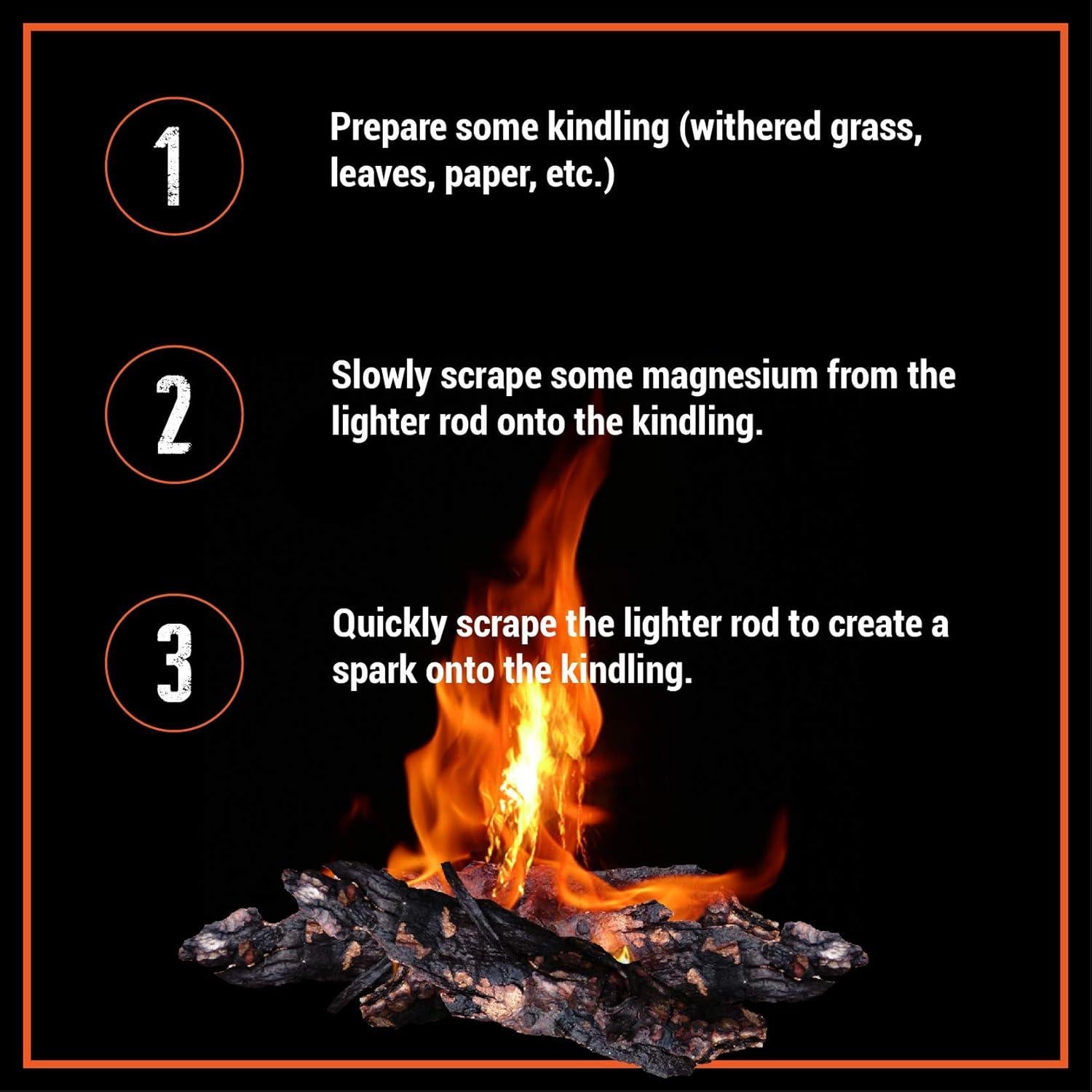 1

Prepare some kindling (withered grass, leaves, paper, etc.)

2

Slowly scrape some magnesium from the lighter rod onto the kindling.

3

Quickly scrape the lighter rod to create a spark onto the kindling.