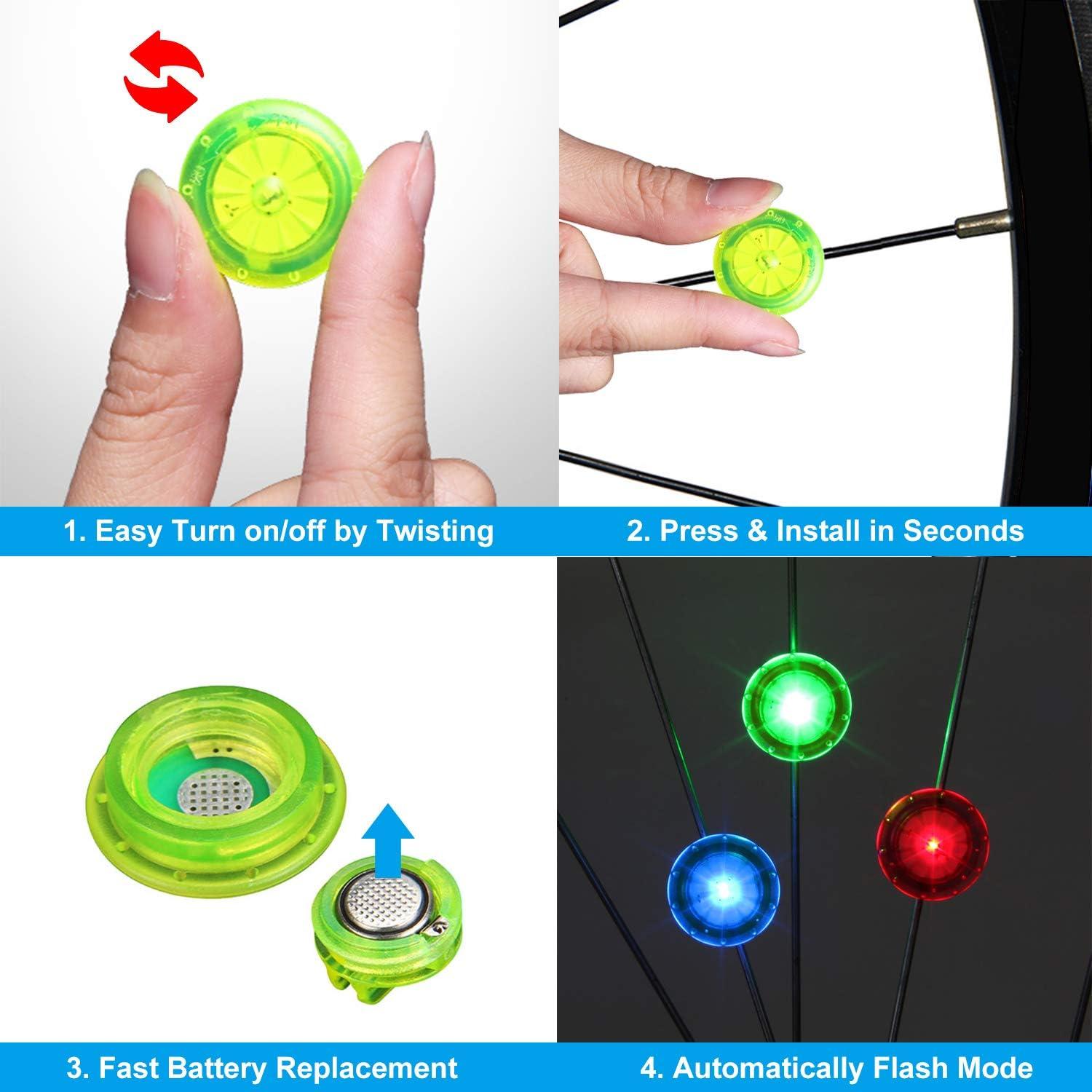 1. Easy Turn on/off by Twisting

2. Press & Install in Seconds

3. Fast Battery Replacement

4. Automatically Flash Mode