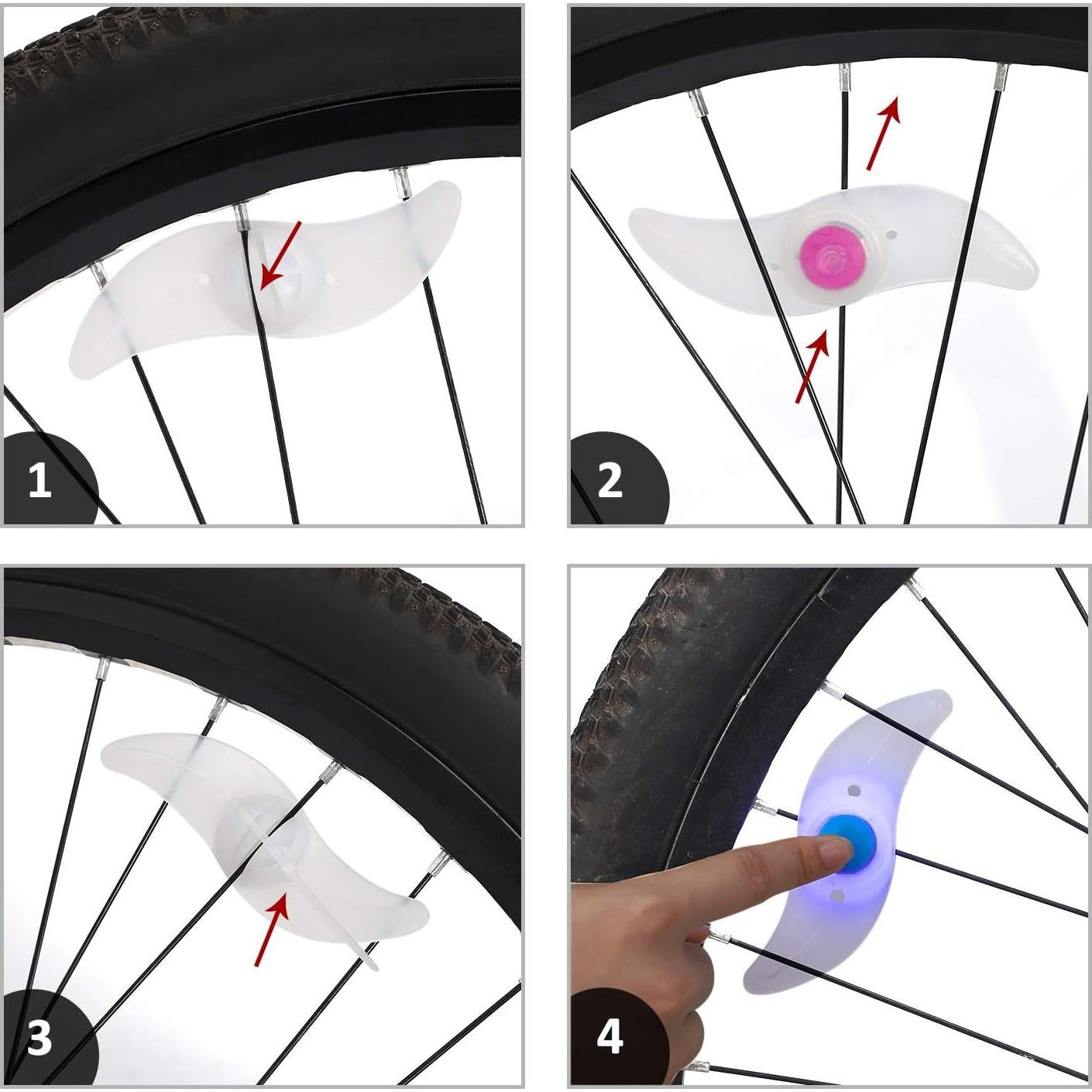 1

2

3

4