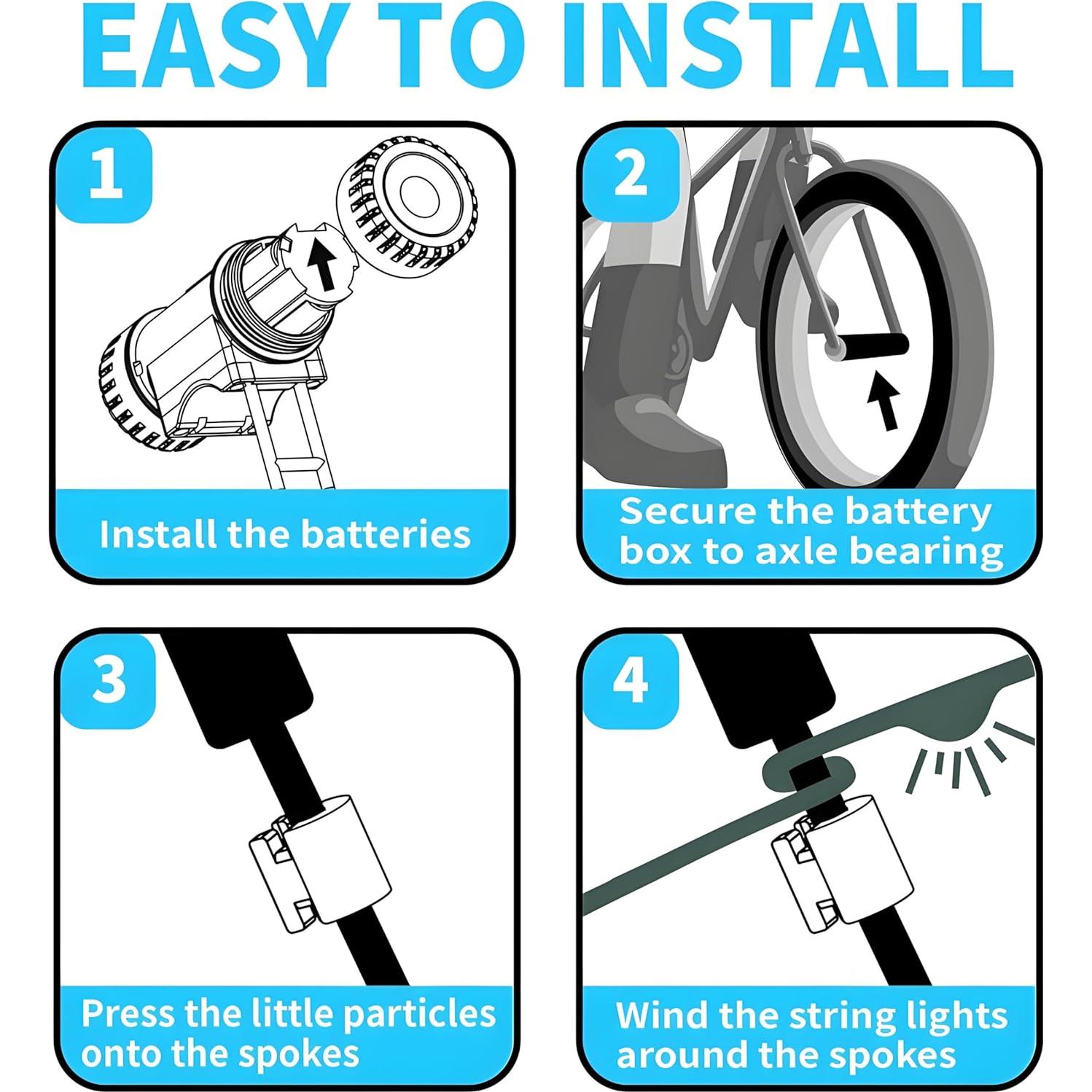 EASY TO INSTALL

1

Install the batteries

2

Secure the battery box to axle bearing

3

Press the little particles onto the spokes

4

Wind the string lights around the spokes