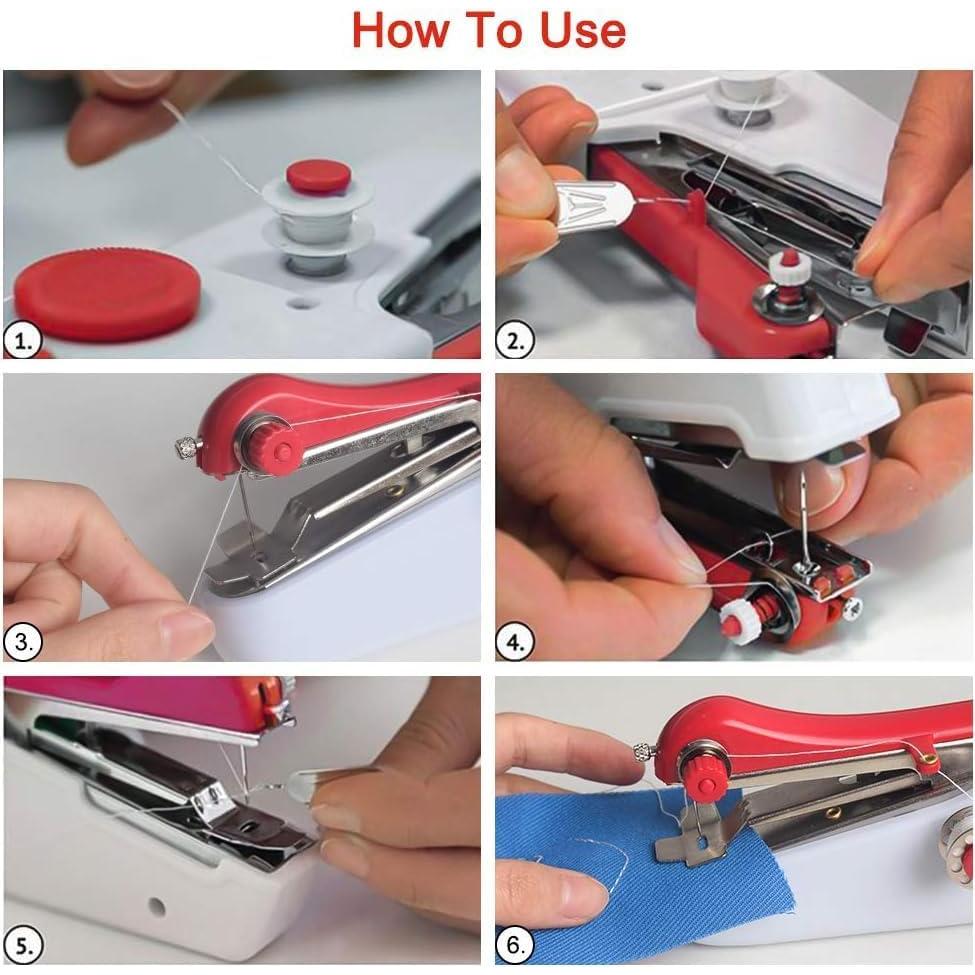 How To Use

1.

2.

3.

4.

5.

6.