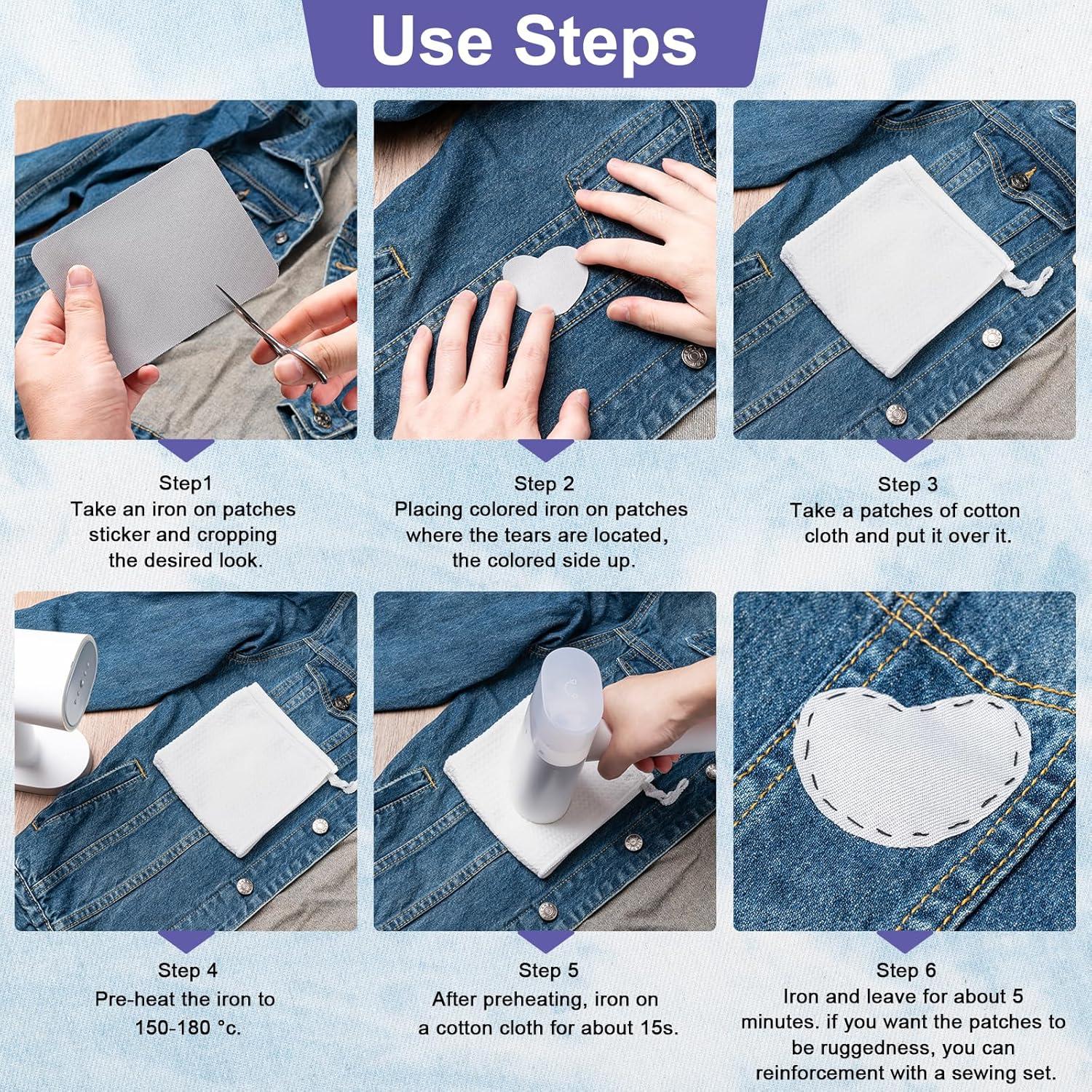 Use Steps

Step1
Take an iron on patches sticker and cropping the desired look.

Step 2
Placing colored iron on patches where the tears are located, the colored side up.

Step 3
Take a patches of cotton cloth and put it over it.

Step 4
Pre-heat the iron to 150-180 °c.

Step 5
After preheating, iron on a cotton cloth for about 15s.

Step 6
Iron and leave for about 5 minutes. if you want the patches to be ruggedness, you can reinforcement with a sewing set.