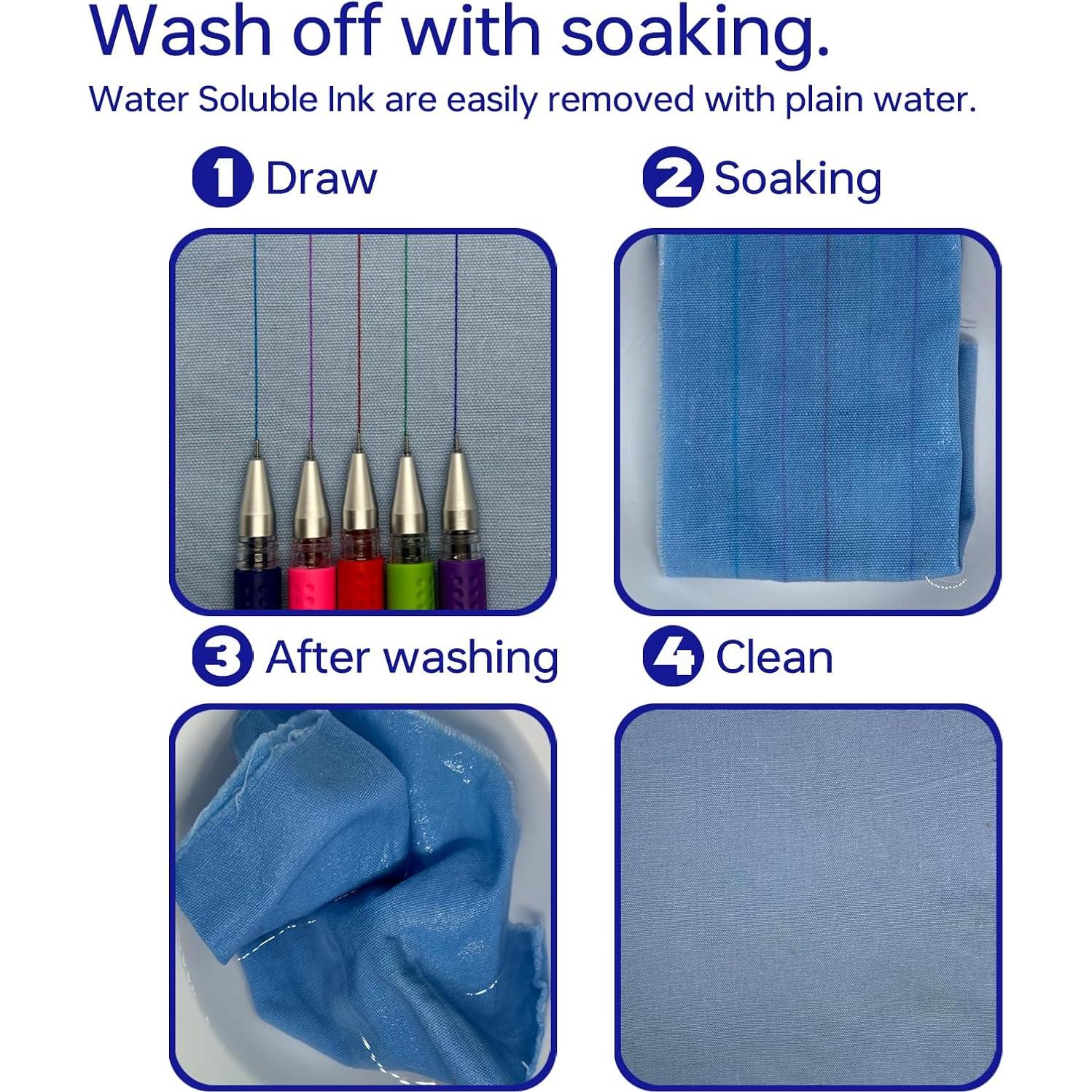 Wash off with soaking.
Water Soluble Ink are easily removed with plain water.

1 Draw

2 Soaking

3 After washing

4 Clean