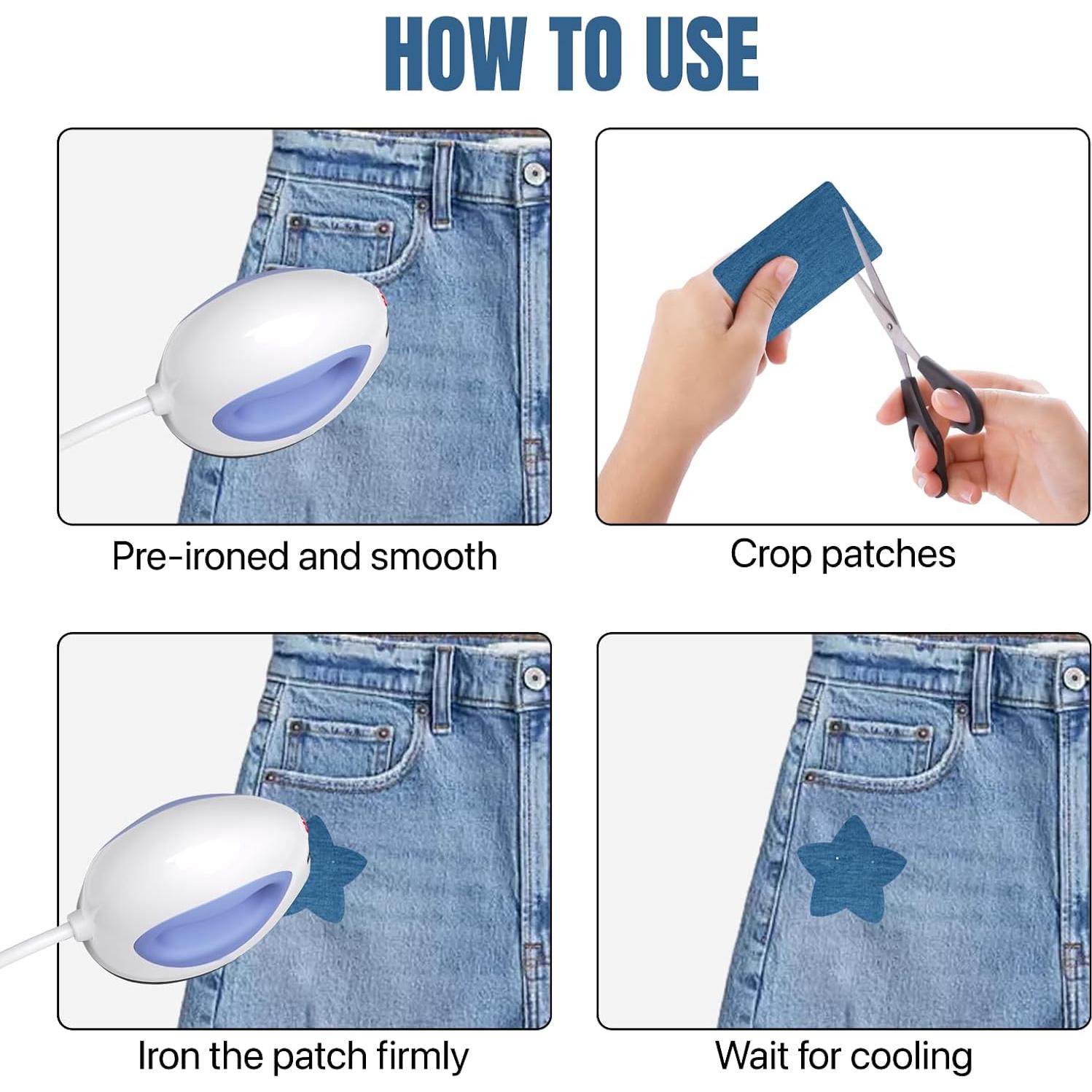 HOW TO USE

Pre-ironed and smooth

Crop patches

Iron the patch firmly

Wait for cooling