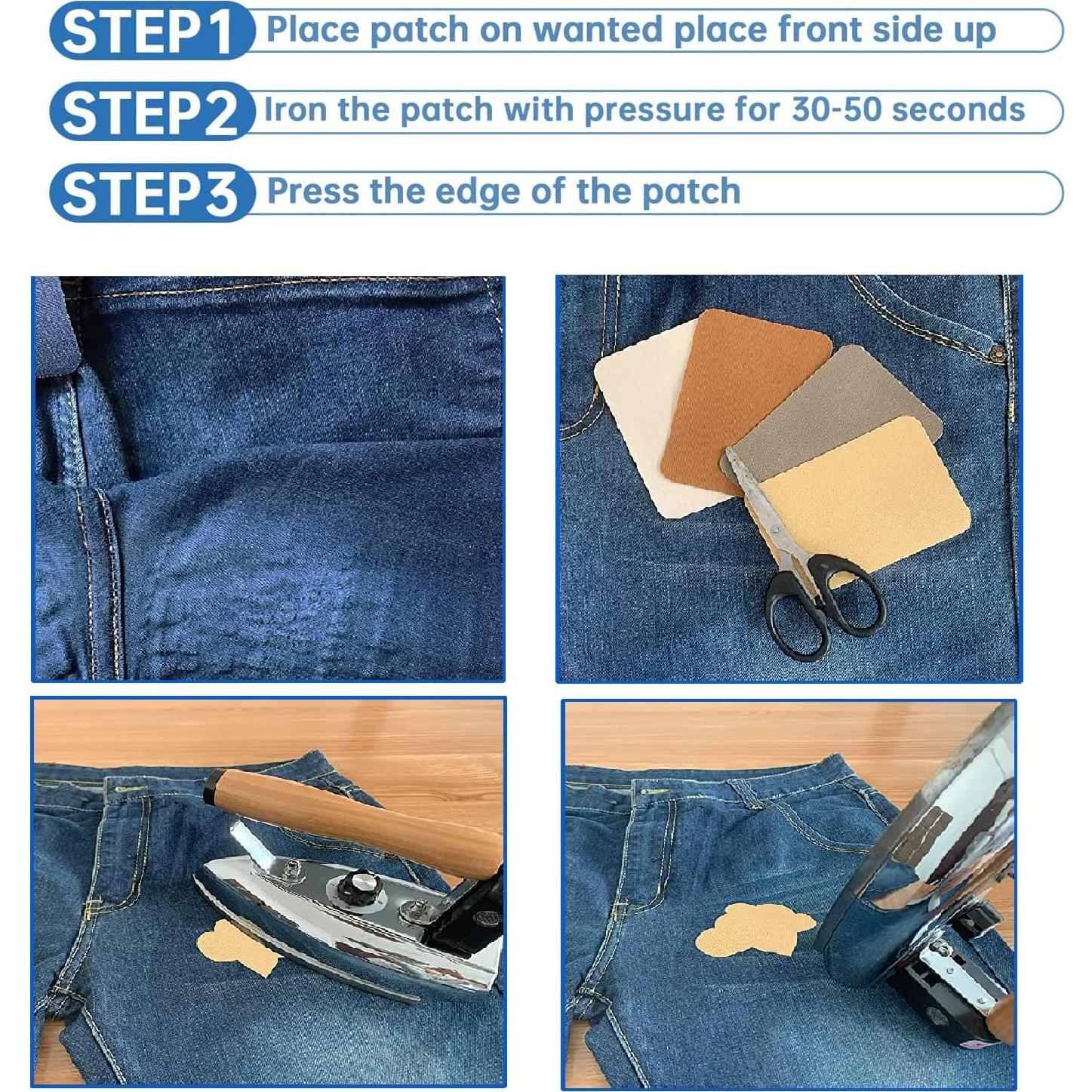 STEP1 Place patch on wanted place front side up

STEP2 Iron the patch with pressure for 30-50 seconds

STEP3 Press the edge of the patch