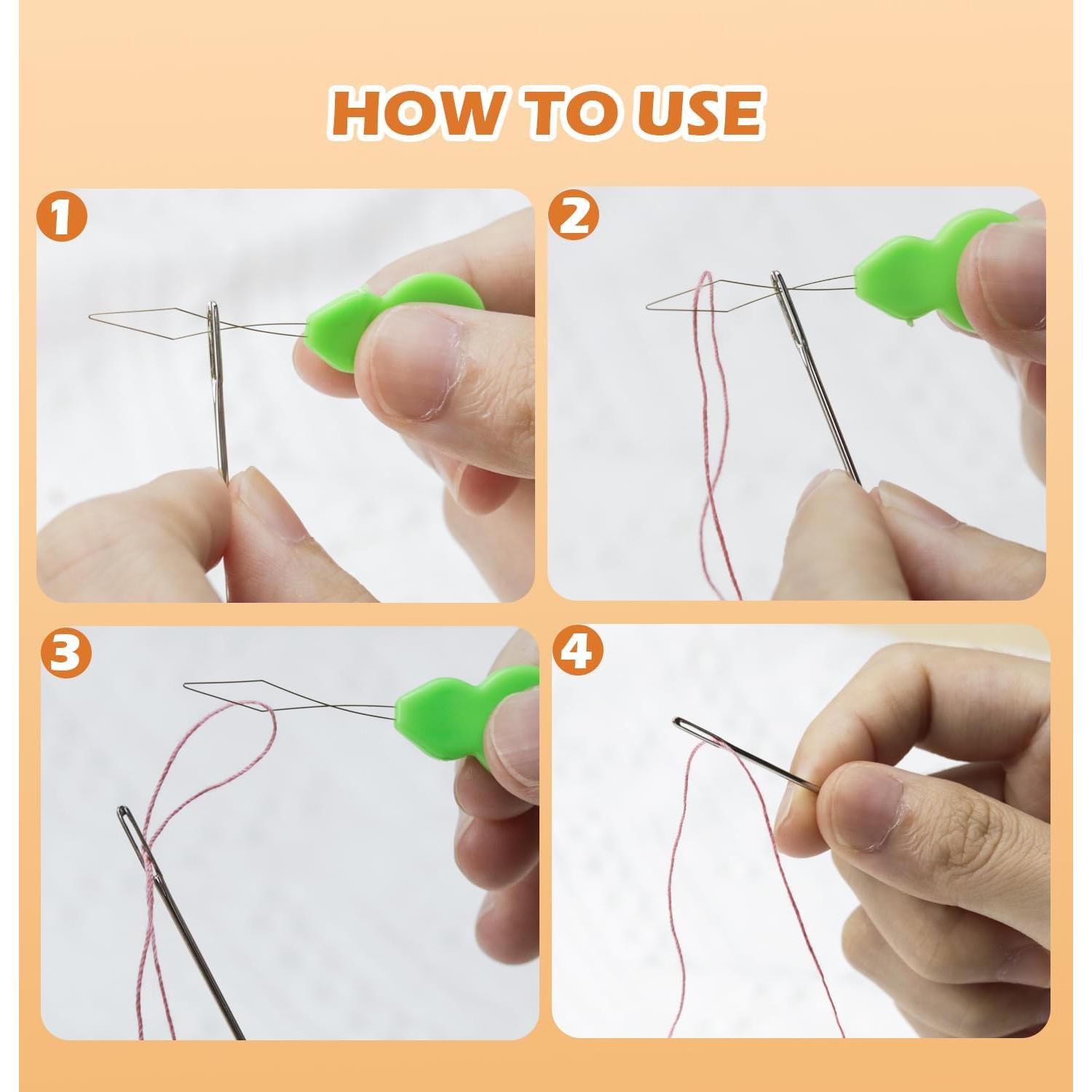 HOW TO USE

1

2

3

4