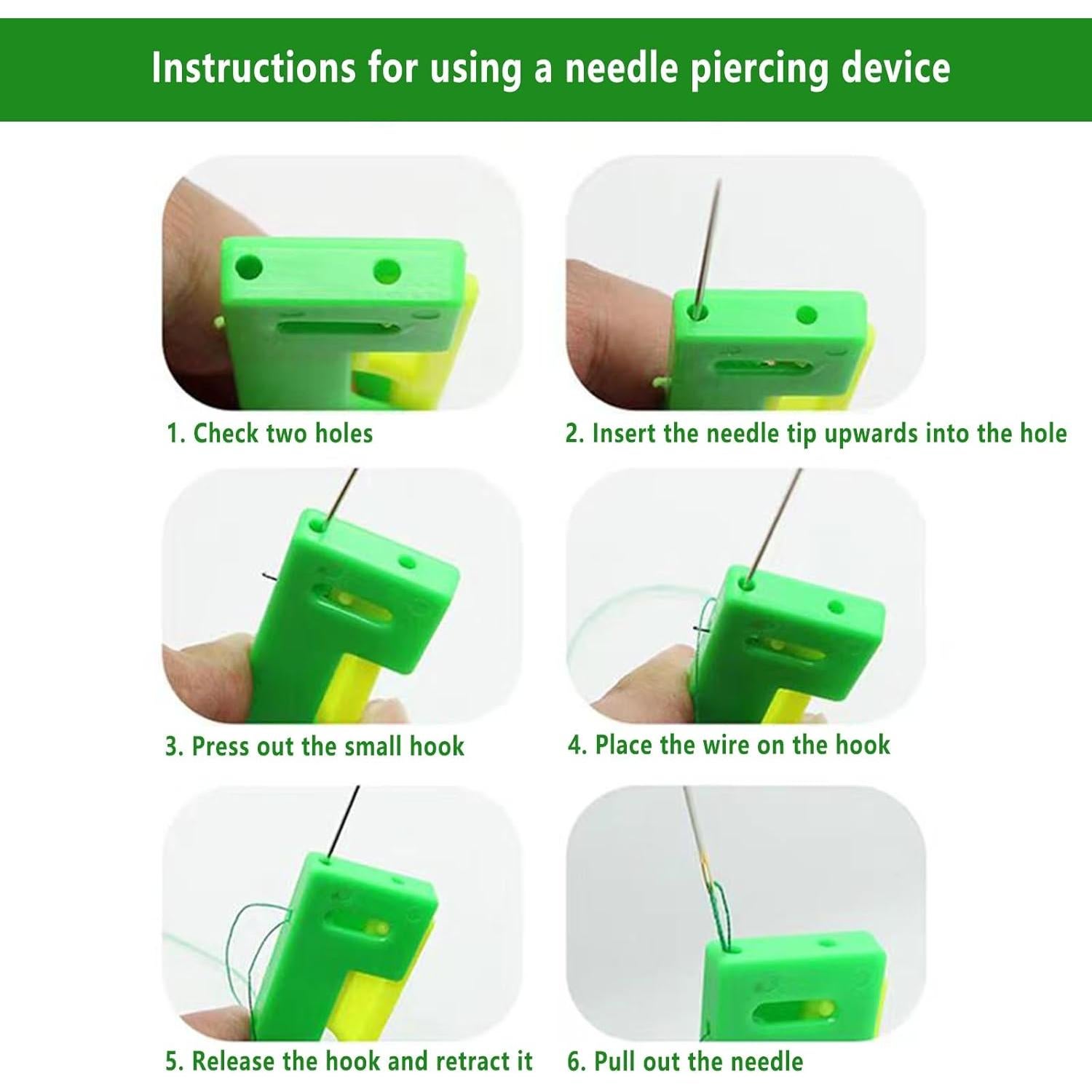 Instructions for using a needle piercing device

1. Check two holes

2. Insert the needle tip upwards into the hole

3. Press out the small hook

4. Place the wire on the hook

5. Release the hook and retract it

6. Pull out the needle