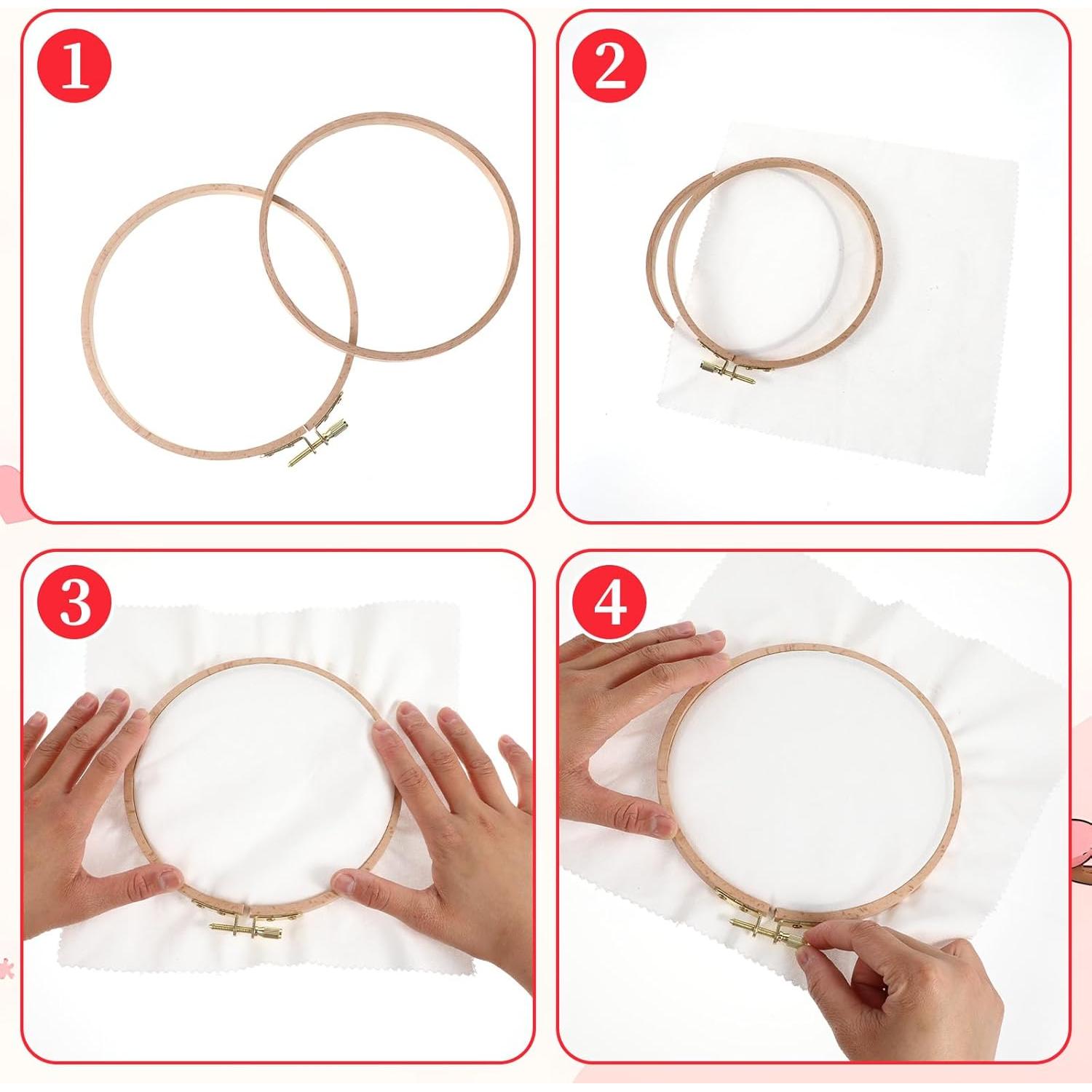 1

2

3

4