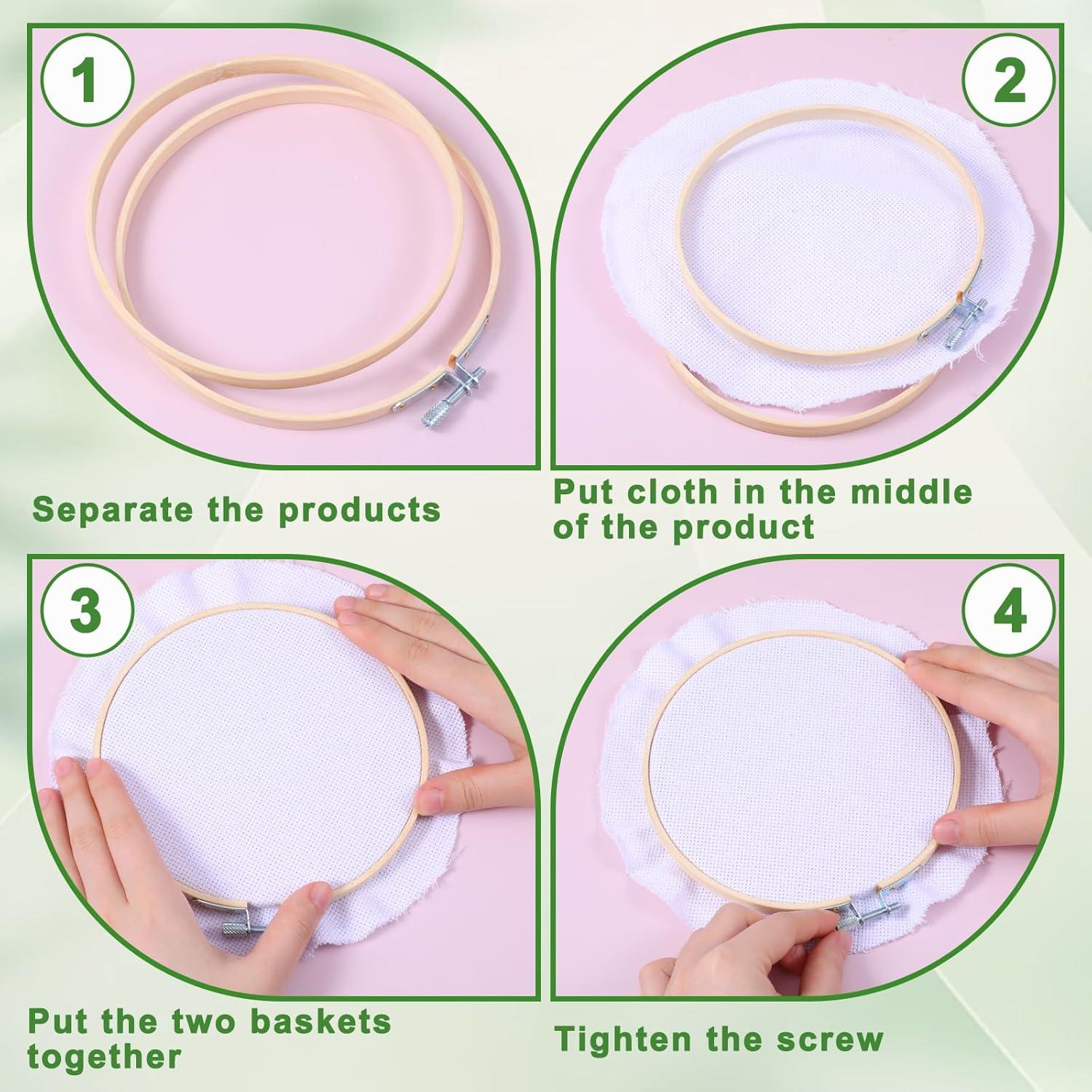 1

Separate the products

2

Put cloth in the middle of the product

3

Put the two baskets together

4

Tighten the screw