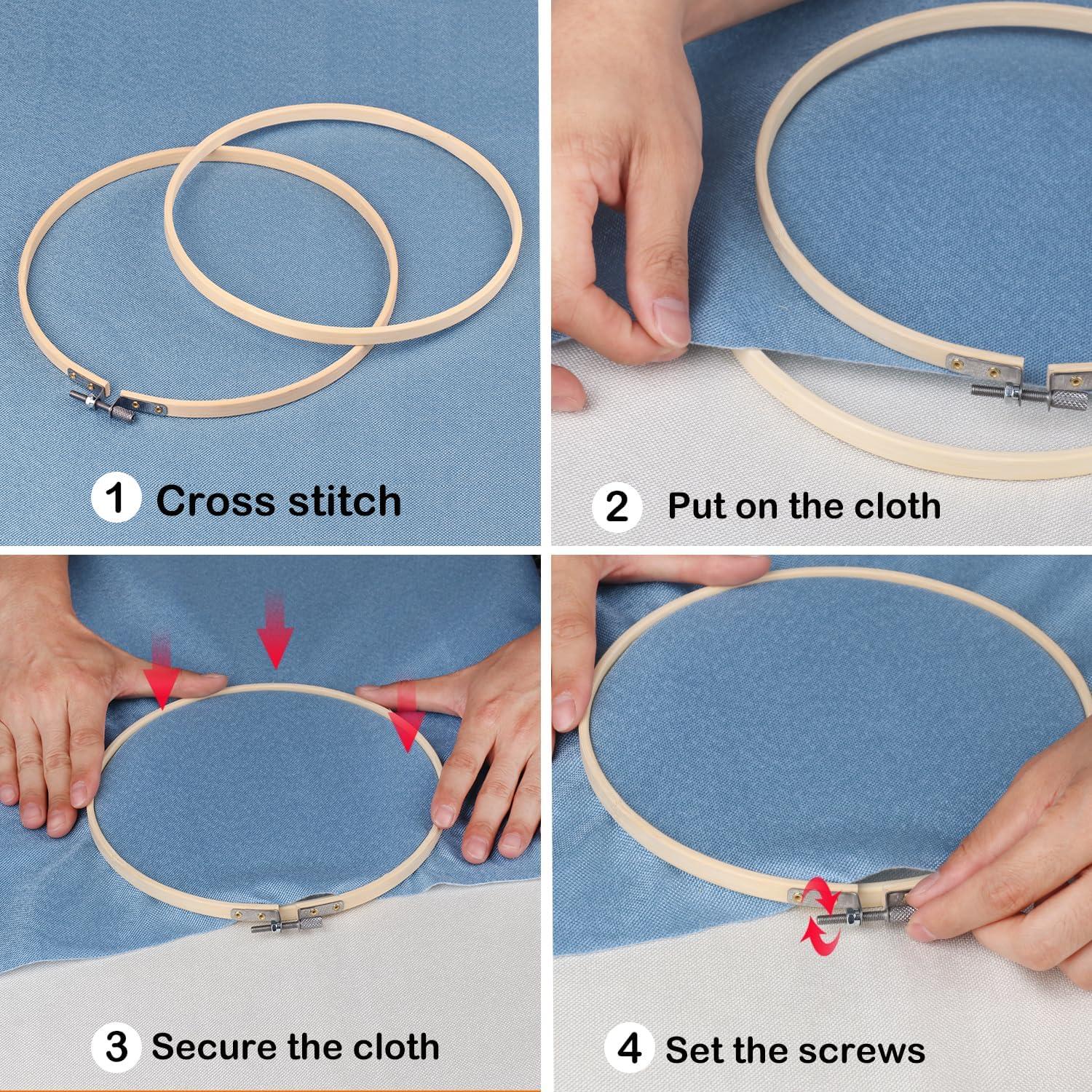 1 Cross stitch

2 Put on the cloth

3 Secure the cloth

4 Set the screws