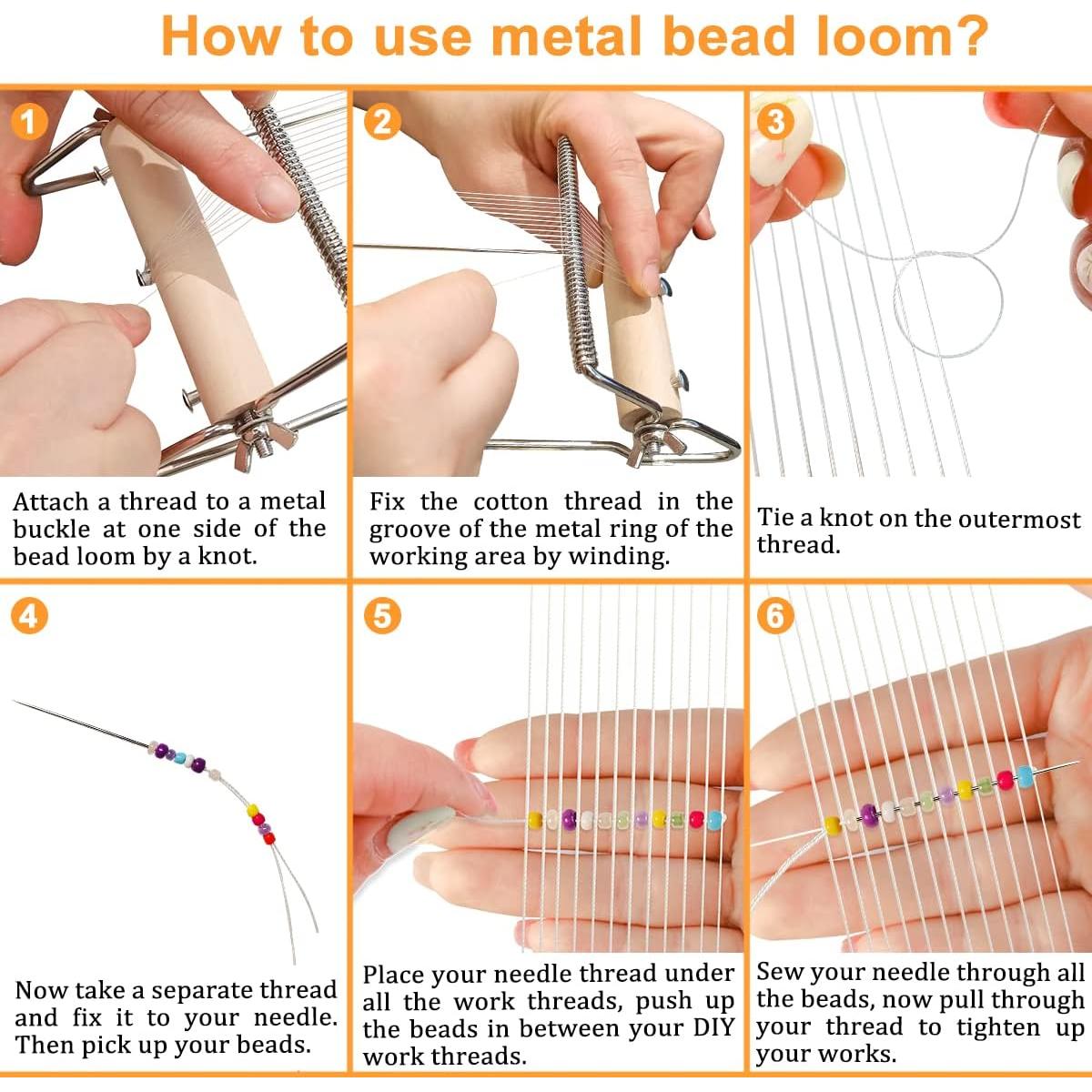 How to use metal bead loom?

1

Attach a thread to a metal buckle at one side of the bead loom by a knot.

2

Fix the cotton thread in the groove of the metal ring of the working area by winding.

3

Tie a knot on the outermost thread.

4

Now take a separate thread and fix it to your needle. Then pick up your beads.

5

Place your needle thread under all the work threads, push up the beads in between your DIY work threads.

6

Sew your needle through all the beads, now pull through your thread to tighten up your works.