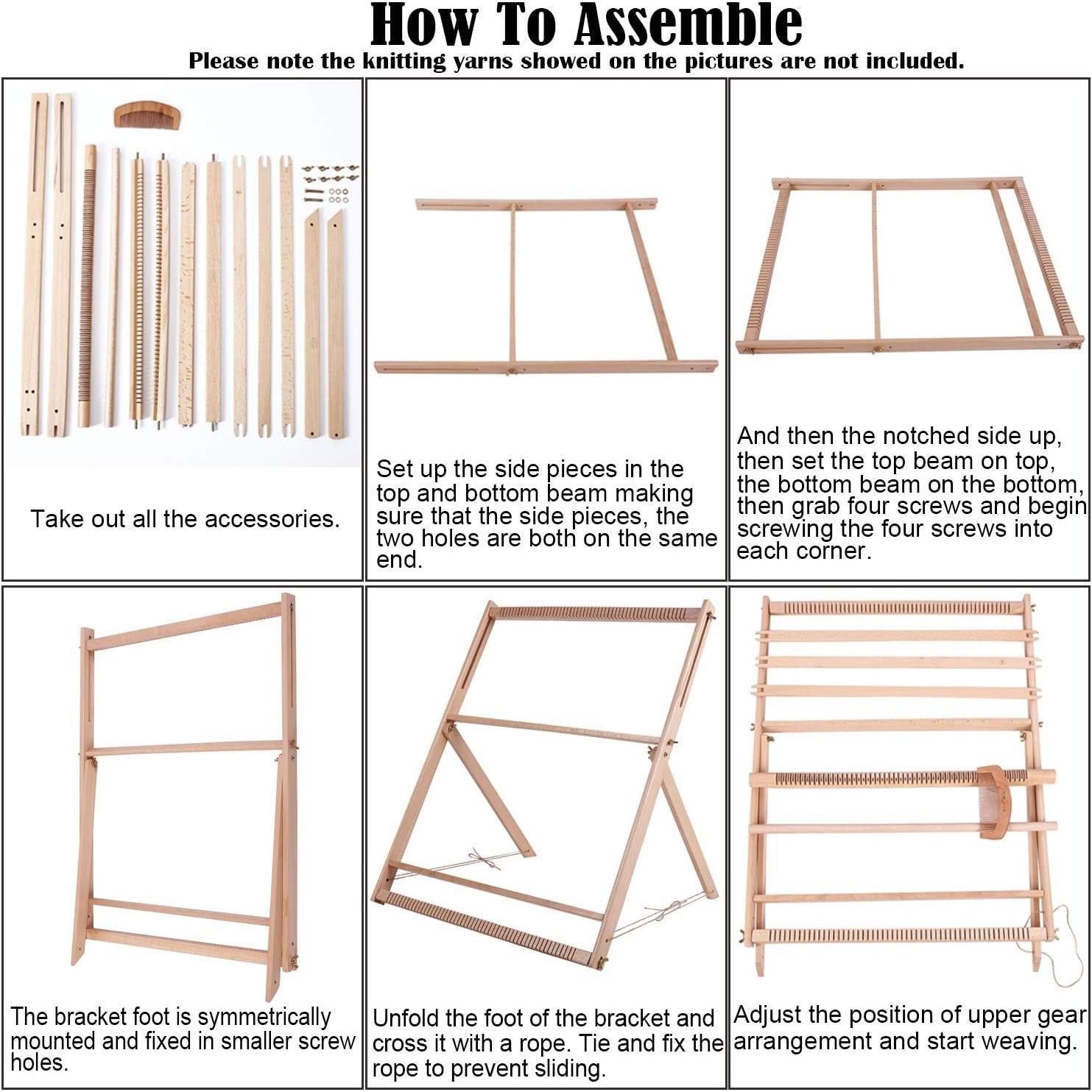 How To Assemble
Please note the knitting yarns showed on the pictures are not included.

Take out all the accessories.

Set up the side pieces in the top and bottom beam making sure that the side pieces, the two holes are both on the same end.

And then the notched side up, then set the top beam on top, the bottom beam on the bottom, then grab four screws and begin screwing the four screws into each corner.

The bracket foot is symmetrically mounted and fixed in smaller screw holes.

Unfold the foot of the bracket and cross it with a rope. Tie and fix the rope to prevent sliding.

Adjust the position of upper gear arrangement and start weaving.