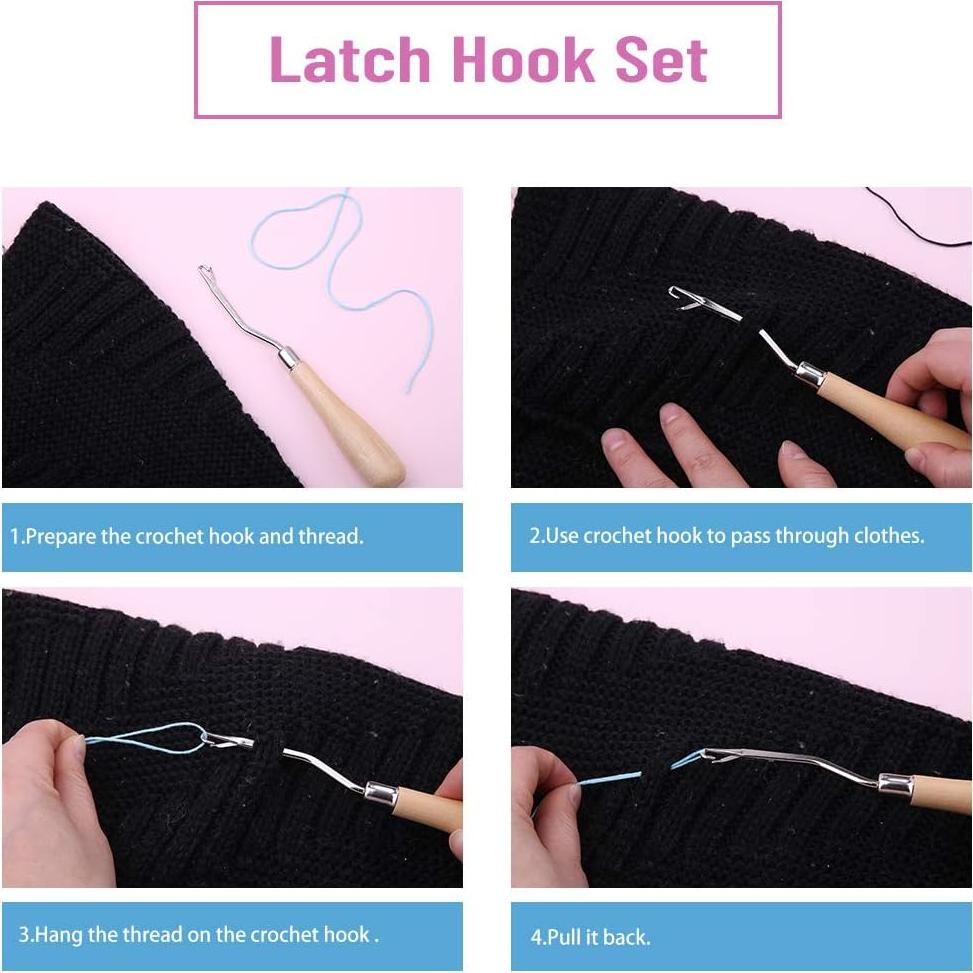 Latch Hook Set

1.Prepare the crochet hook and thread.

2.Use crochet hook to pass through clothes.

3.Hang the thread on the crochet hook .

4.Pull it back.