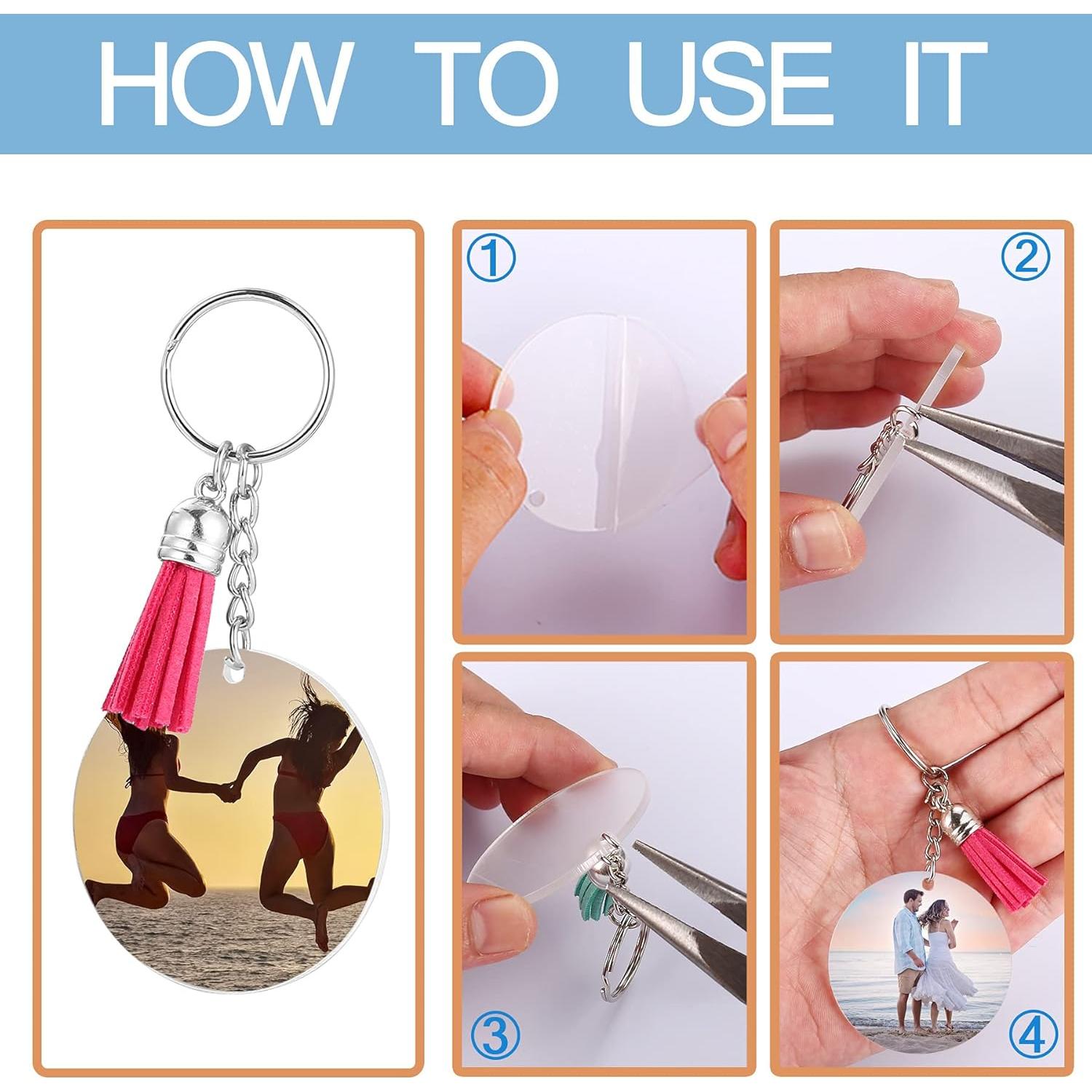 HOW TO USE IT

①

②

③

④