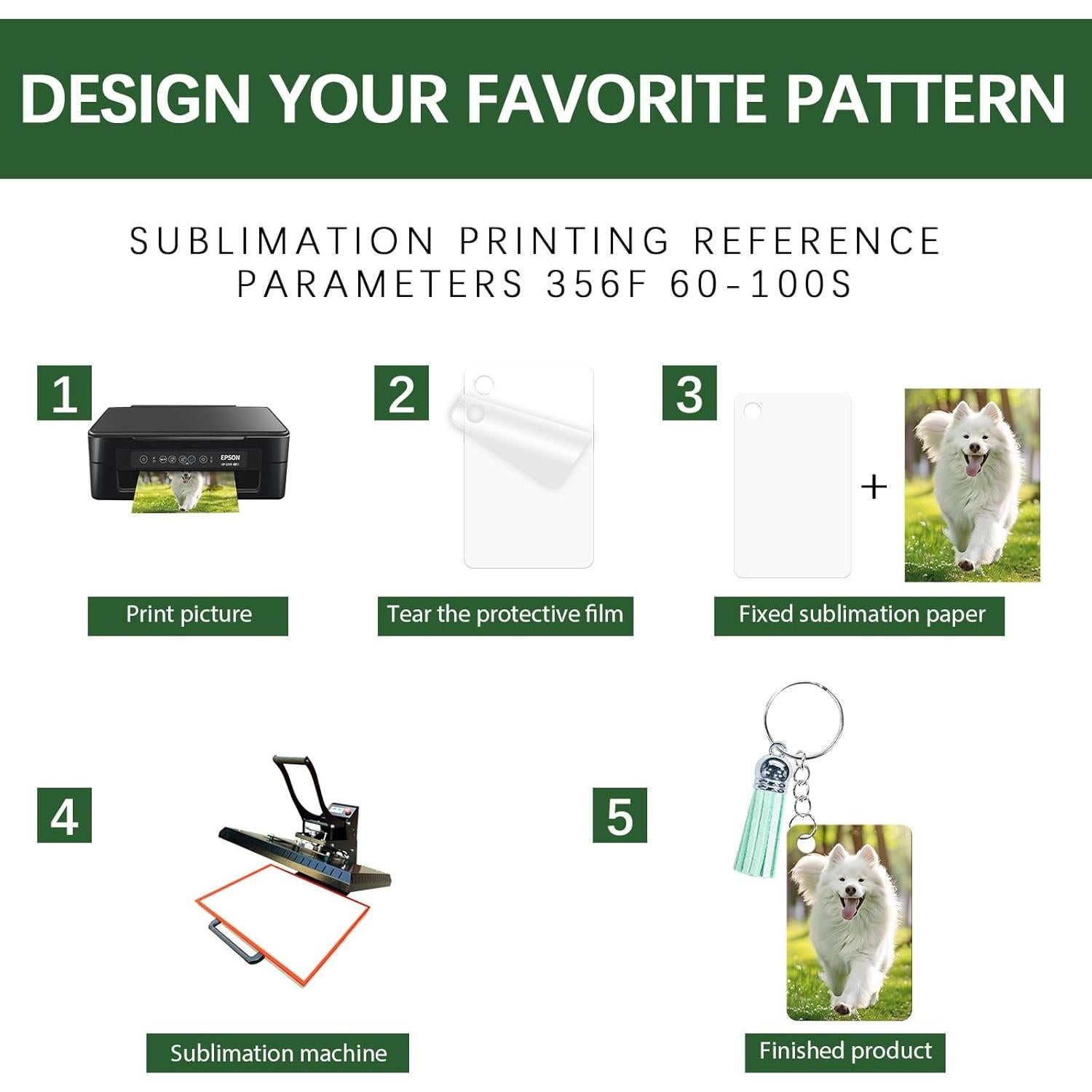 DESIGN YOUR FAVORITE PATTERN

SUBLIMATION PRINTING REFERENCE PARAMETERS 356F 60-100S

1

EPSON

Print picture

2

Tear the protective film

3

+

Fixed sublimation paper

4

Sublimation machine

5

Finished product