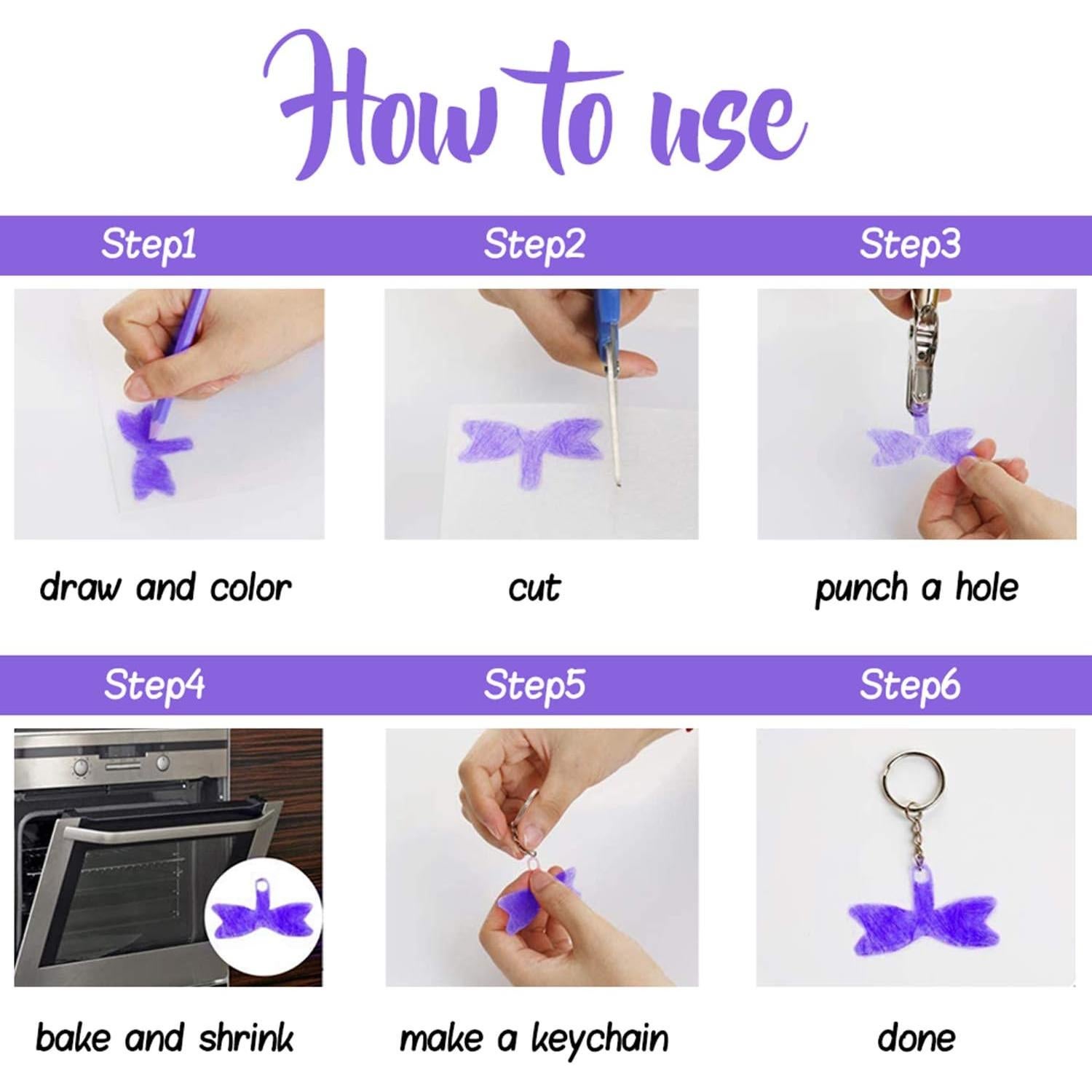 How to use

Step1

draw and color

Step2

cut

Step3

punch a hole

Step4

bake and shrink

Step5

make a keychain

Step6

done