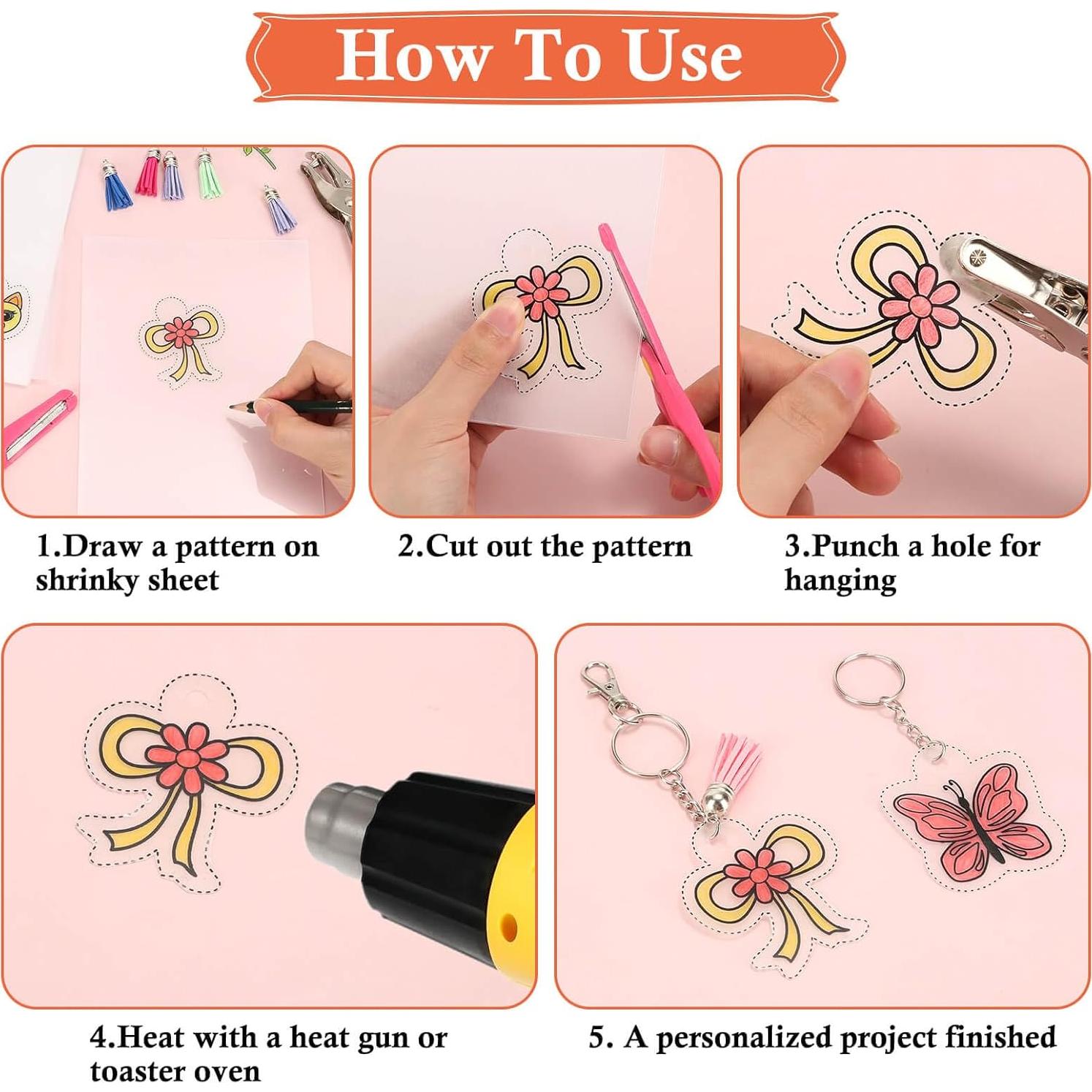 How To Use

1.Draw a pattern on shrinky sheet

2.Cut out the pattern

3.Punch a hole for hanging

4.Heat with a heat gun or toaster oven

5. A personalized project finished